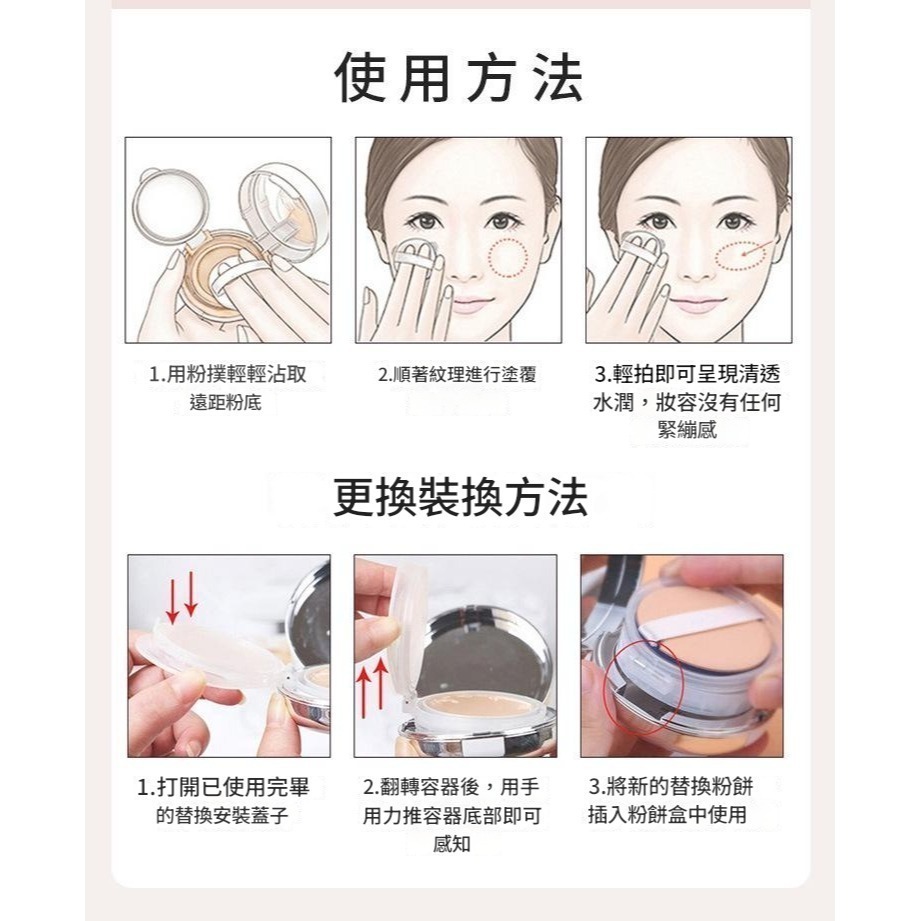 使用方法

1.用粉撲輕輕沾取遠距粉底

2.順著紋理進行塗覆

3.輕拍即可呈現清透水潤，妝容沒有任何緊繃感

更換裝換方法

1.打開已使用完畢的替換安裝蓋子

2.翻轉容器後，用手用力推容器底部即可感知

3.將新的替換粉餅插入粉餅盒中使用