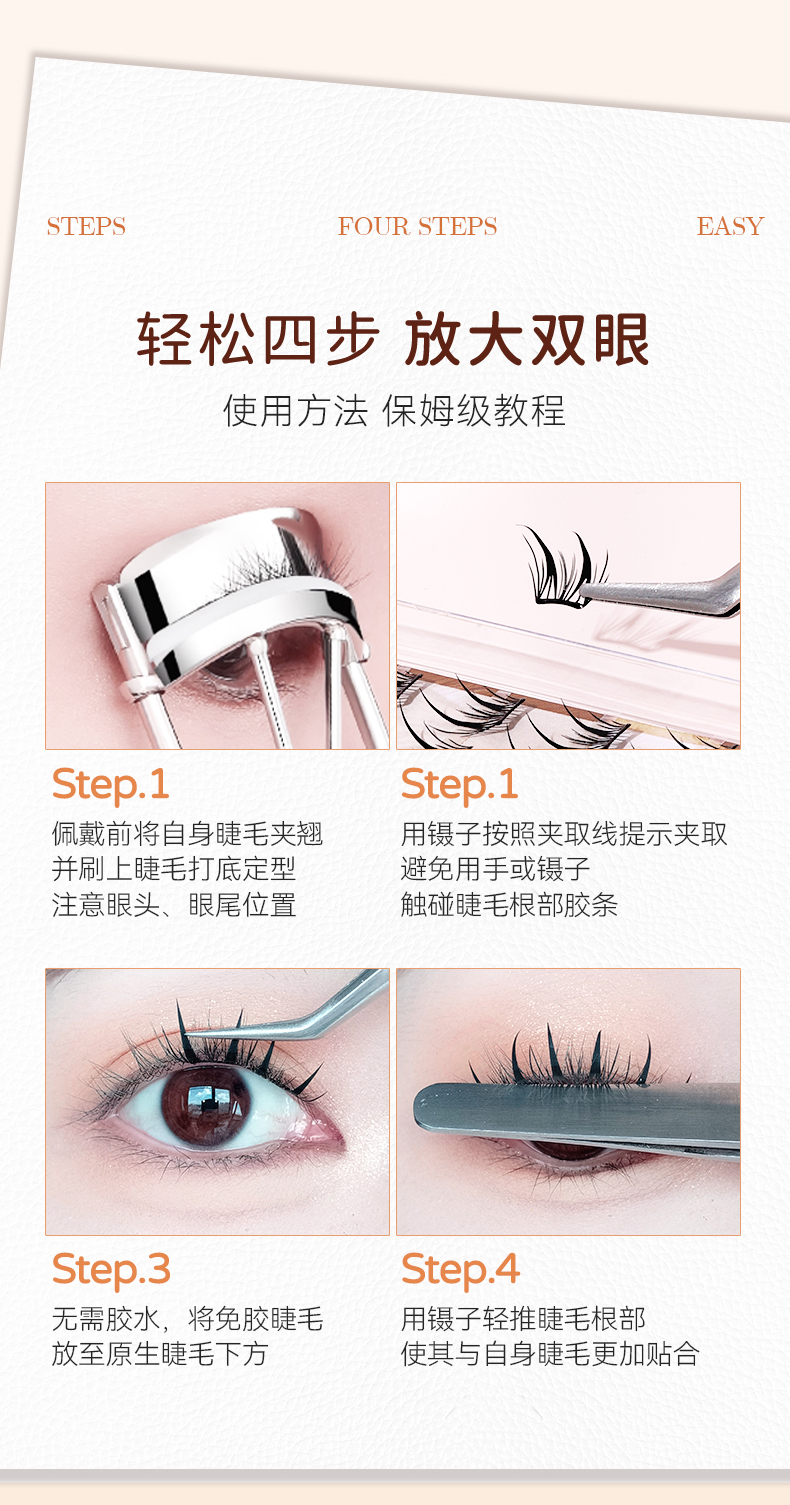 STEPS FOUR STEPS EASY

轻松四步 放大双眼

使用方法 保姆级教程

Step.1

佩戴前将自身睫毛夹翘
并刷上睫毛打底定型
注意眼头、眼尾位置

Step.1

用镊子按照夹取线提示夹取
避免用手或镊子
触碰睫毛根部胶条

Step.3

无需胶水，将免胶睫毛
放至原生睫毛下方

Step.4

用镊子轻推睫毛根部
使其与自身睫毛更加贴合