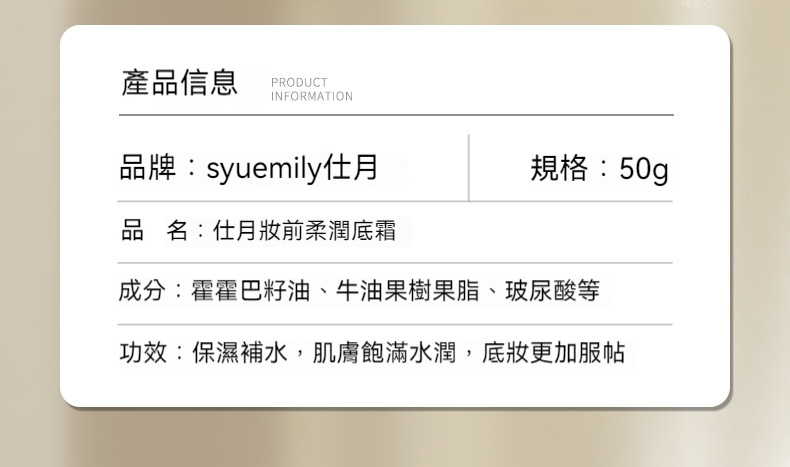 產品信息 PRODUCT INFORMATION

品牌：syuemily仕月 規格：50g

品　名：仕月妝前柔潤底霜

成分：霍霍巴籽油、牛油果樹果脂、玻尿酸等

功效：保濕補水，肌膚飽滿水潤，底妝更加服帖