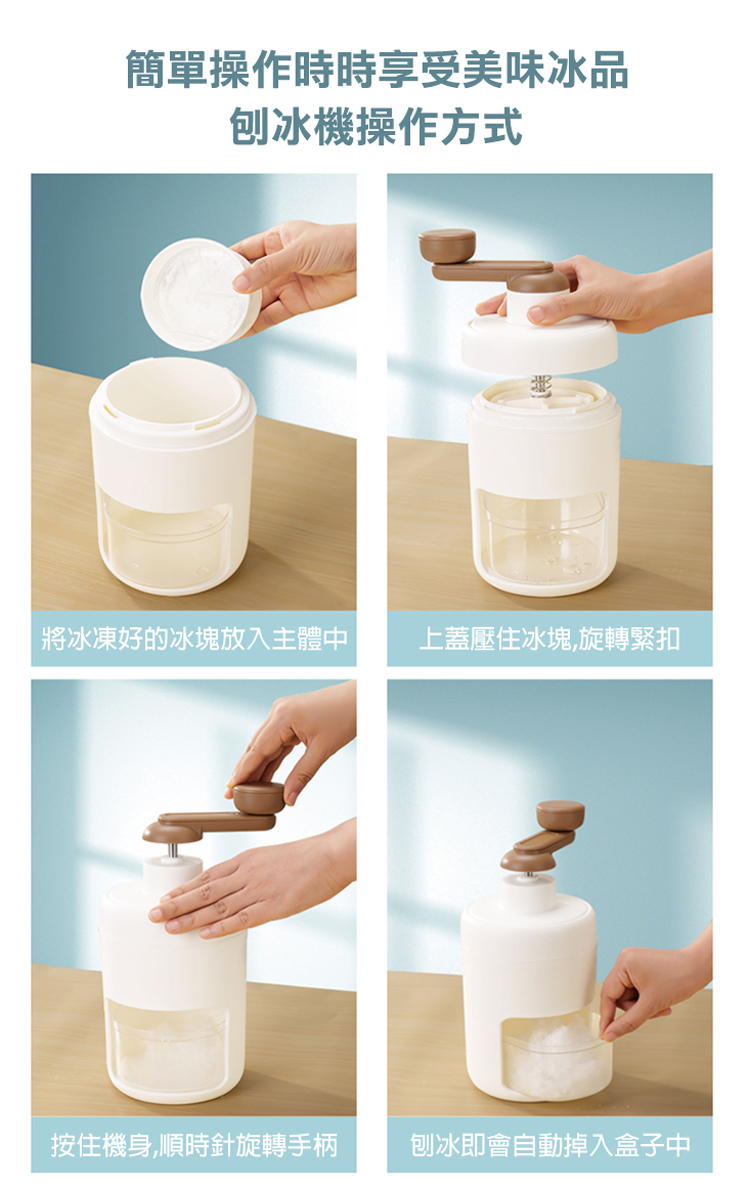 簡單操作時時享受美味冰品
刨冰機操作方式

將冰凍好的冰塊放入主體中

上蓋壓住冰塊,旋轉緊扣

按住機身,順時針旋轉手柄

刨冰即會自動掉入盒子中