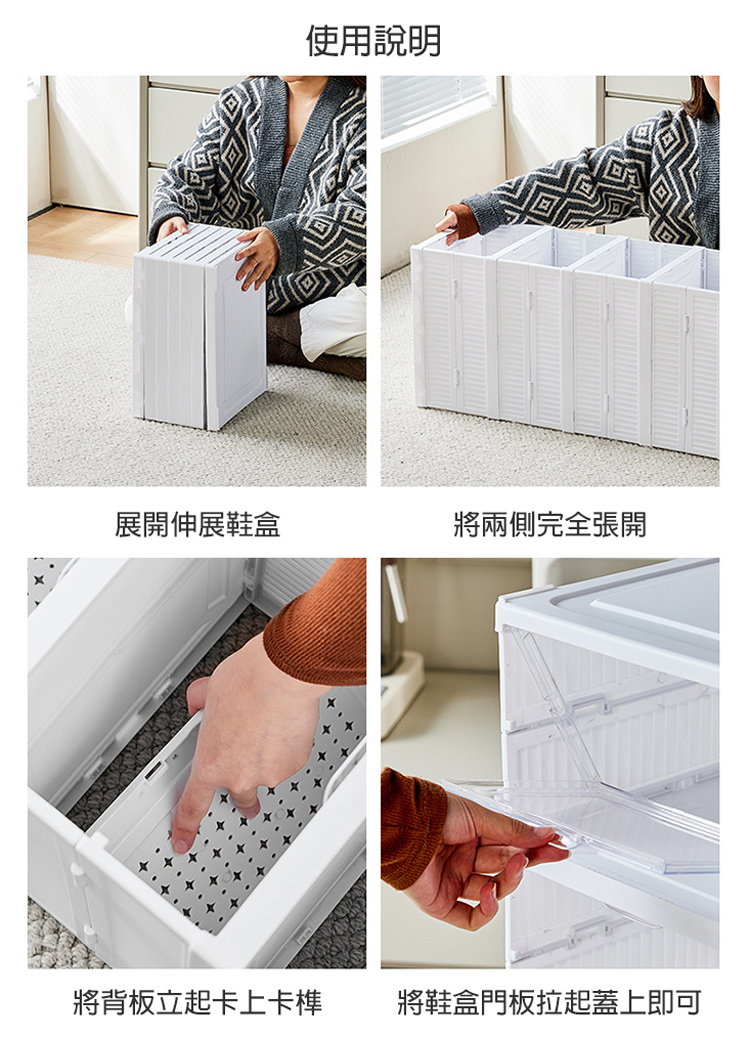 使用說明

展開伸展鞋盒

將兩側完全張開

將背板立起卡上卡榫

將鞋盒門板拉起蓋上即可