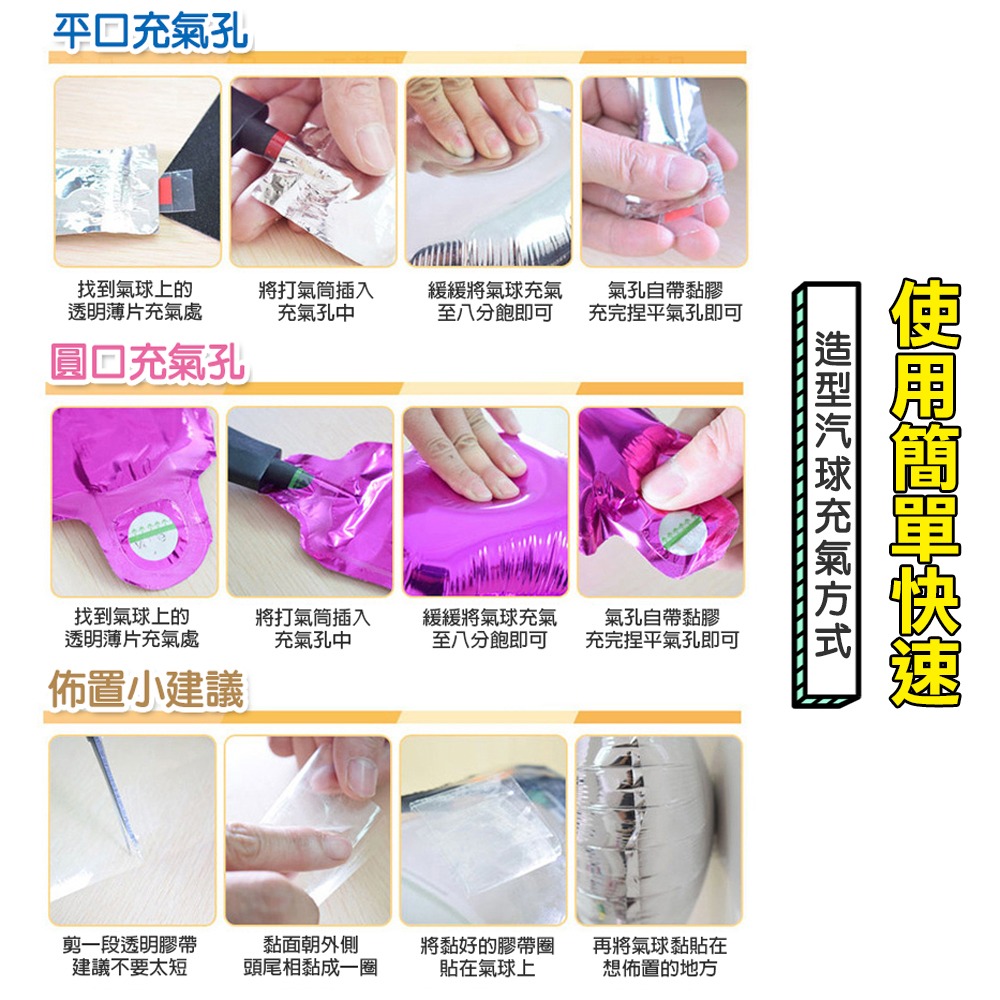 平口充氣孔

找到氣球上的透明薄片充氣處

將打氣筒插入充氣孔中

緩緩將氣球充氣至八分飽即可

氣孔自帶黏膠充完捏平氣孔即可

圓口充氣孔

找到氣球上的透明薄片充氣處

將打氣筒插入充氣孔中

緩緩將氣球充氣至八分飽即可

氣孔自帶黏膠充完捏平氣孔即可

佈置小建議

剪一段透明膠帶建議不要太短

黏面朝外側頭尾相黏成一圈

將黏好的膠帶圈貼在氣球上

再將氣球黏貼在想佈置的地方

造型汽球充氣方式

使用簡單快速