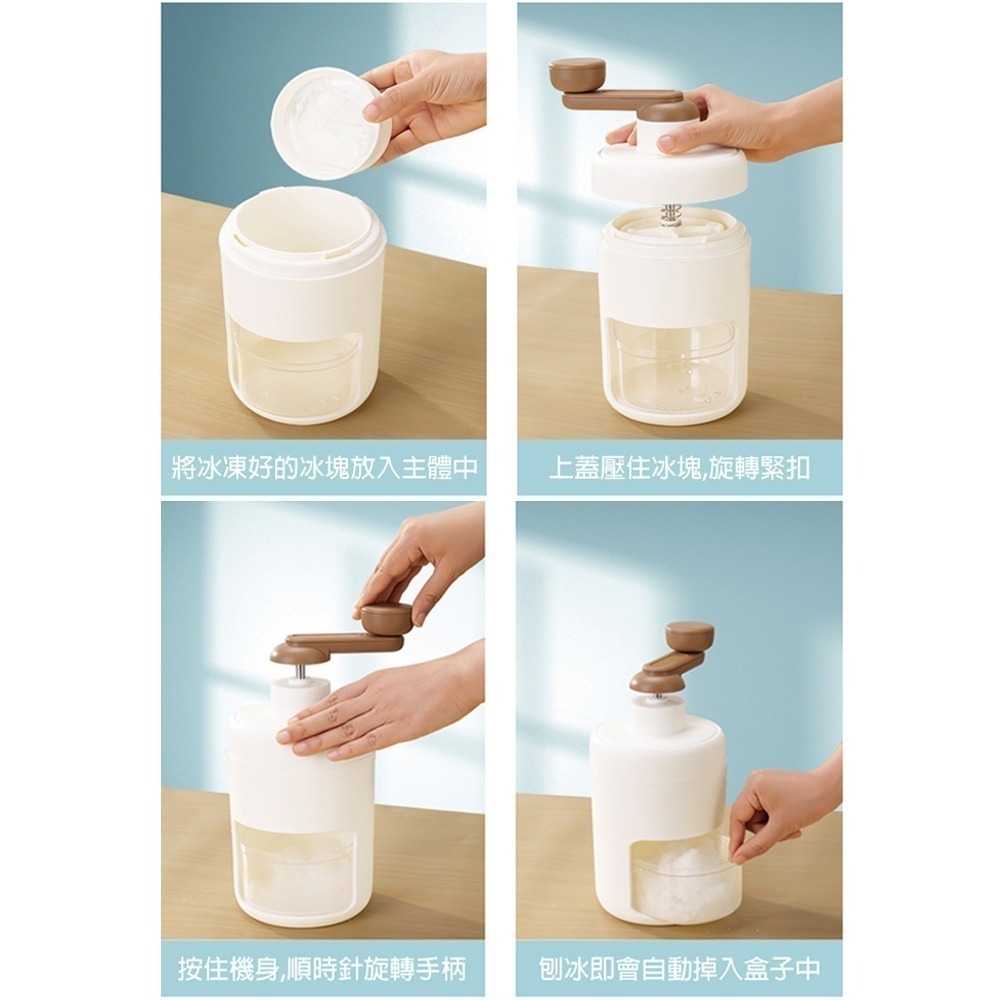 將冰凍好的冰塊放入主體中

上蓋壓住冰塊,旋轉緊扣

按住機身,順時針旋轉手柄

刨冰即會自動掉入盒子中