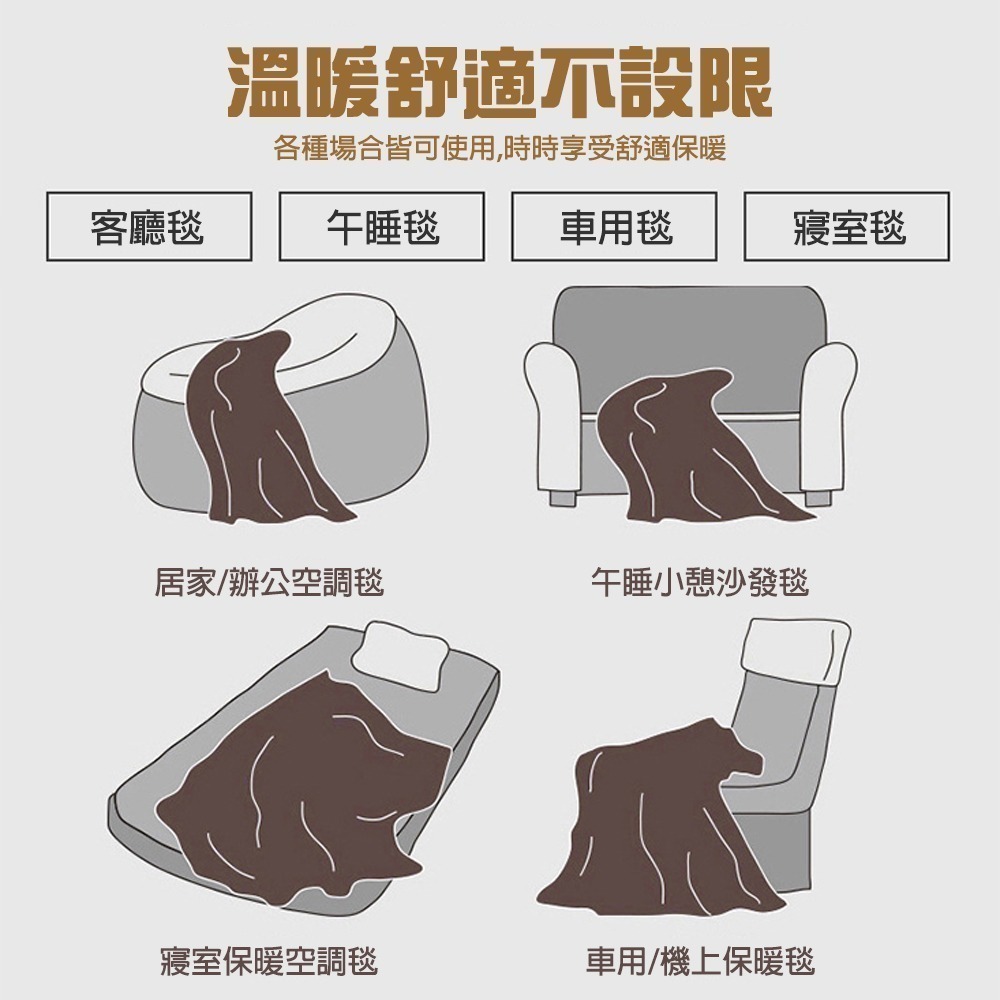 溫暖舒適不設限

各種場合皆可使用,時時享受舒適保暖

客廳毯

午睡毯

車用毯

寢室毯

居家/辦公空調毯

午睡小憩沙發毯

寢室保暖空調毯

車用/機上保暖毯