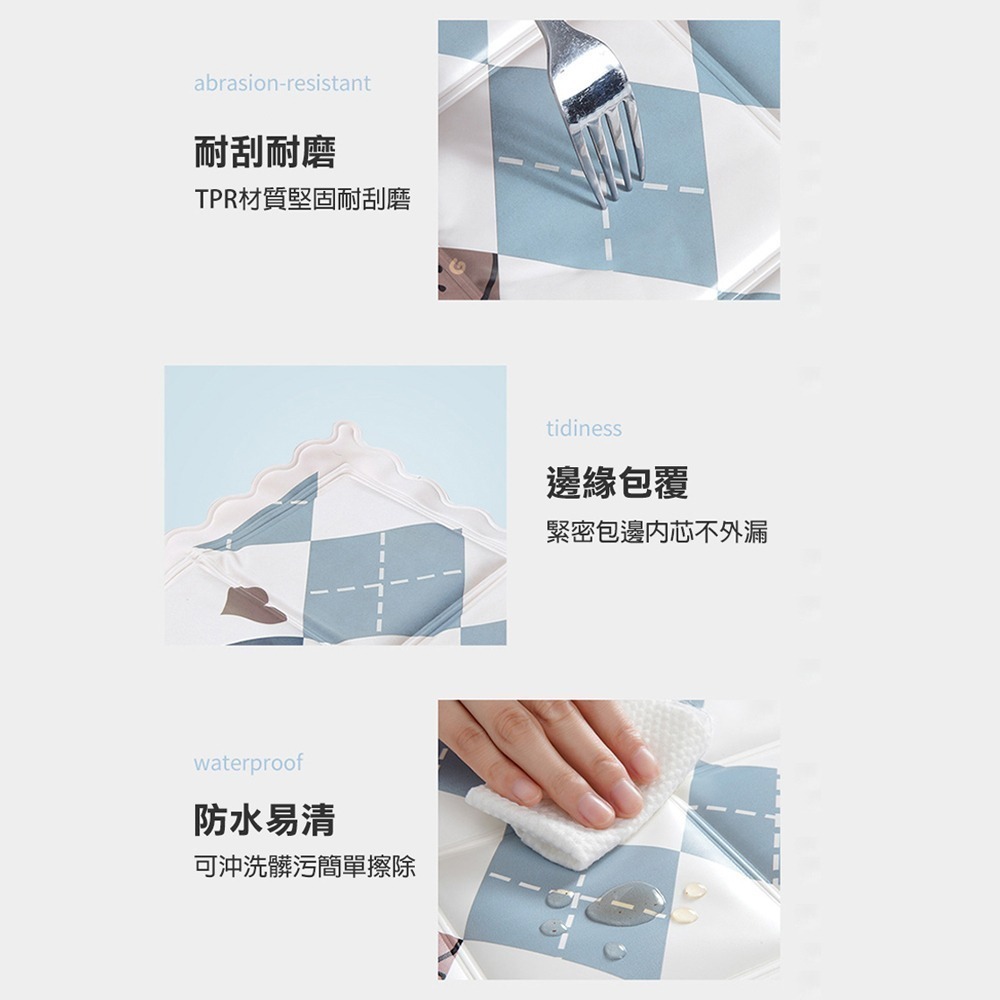 abrasion-resistant

耐刮耐磨

TPR材質堅固耐刮磨

tidiness

邊緣包覆

緊密包邊內芯不外漏

waterproof

防水易清

可沖洗髒污簡單擦除