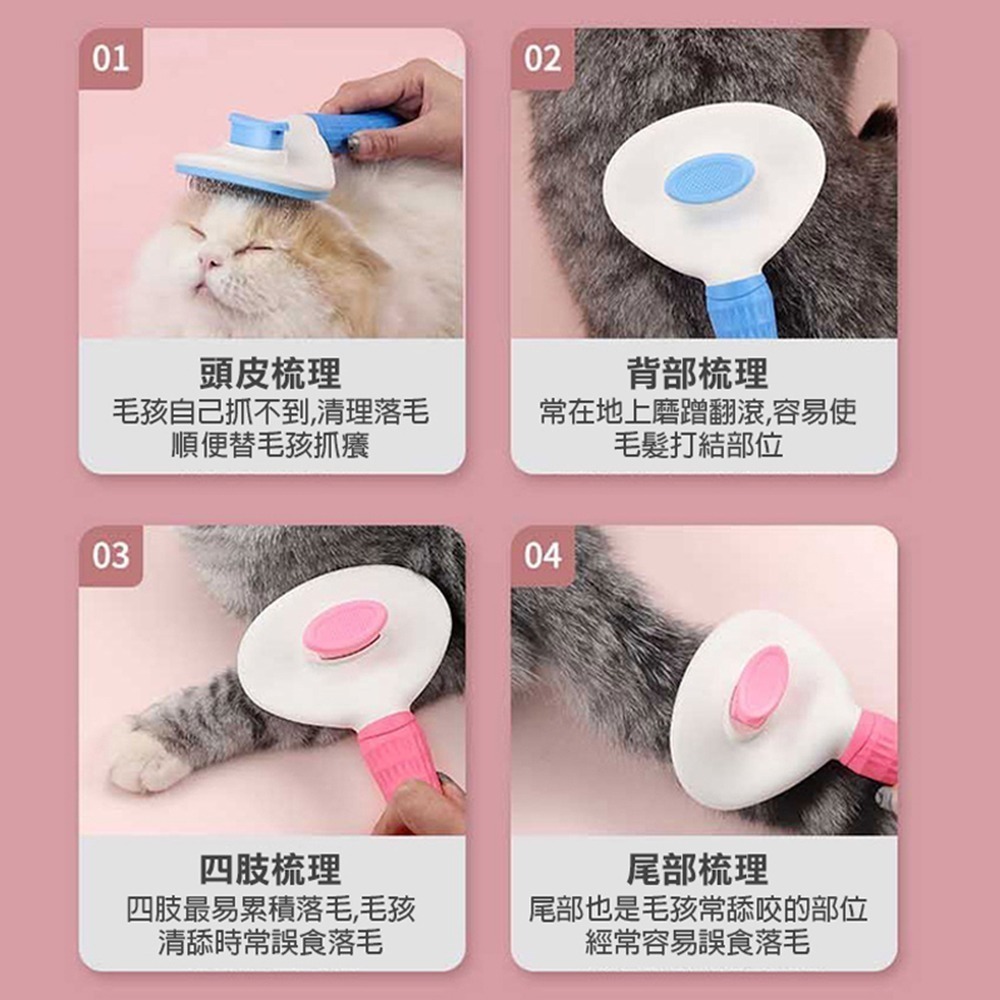 01

頭皮梳理
毛孩自己抓不到,清理落毛
順便替毛孩抓癢

02

背部梳理
常在地上磨蹭翻滾,容易使
毛髮打結部位

03

四肢梳理
四肢最易累積落毛,毛孩
清舔時常誤食落毛

04

尾部梳理
尾部也是毛孩常舔咬的部位
經常容易誤食落毛