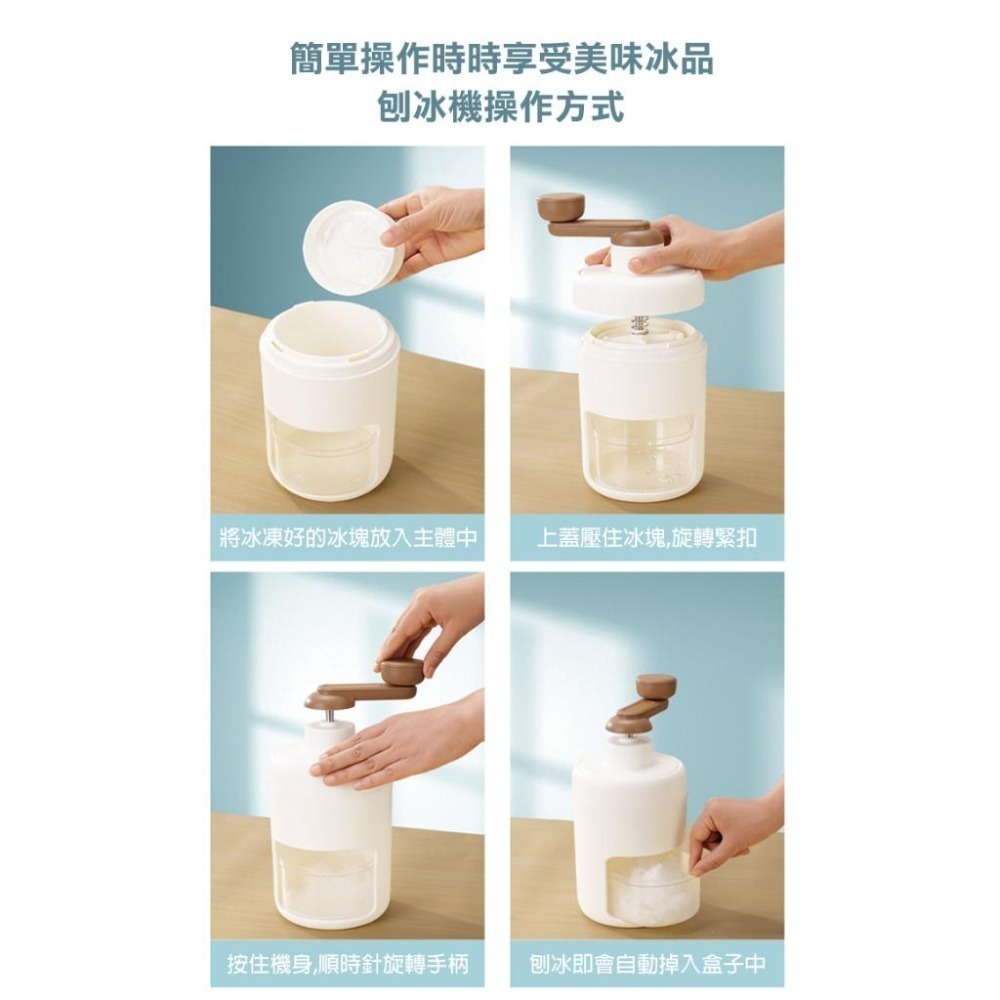 簡單操作時時享受美味冰品
刨冰機操作方式

將冰凍好的冰塊放入主體中

上蓋壓住冰塊,旋轉緊扣

按住機身,順時針旋轉手柄

刨冰即會自動掉入盒子中