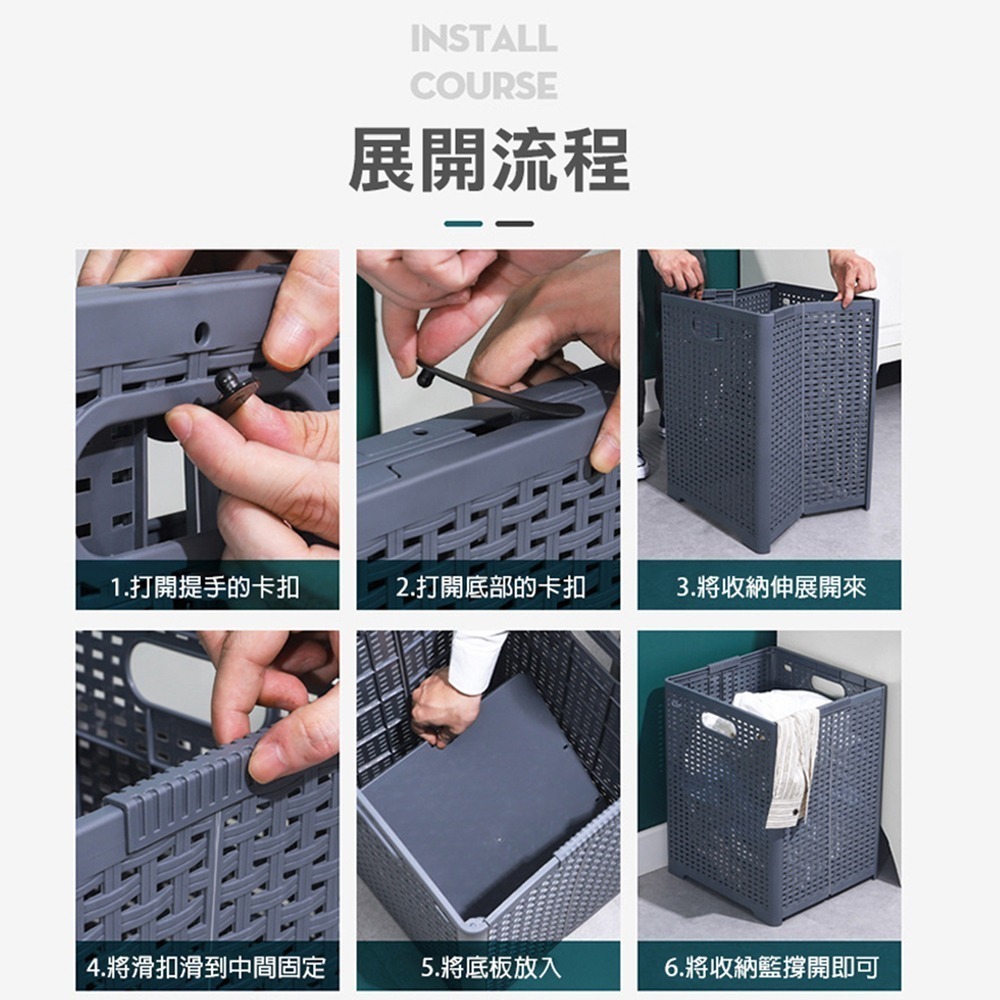 INSTALL COURSE

展開流程

1.打開提手的卡扣

2.打開底部的卡扣

3.將收納伸展開來

4.將滑扣滑到中間固定

5.將底板放入

6.將收納籃撐開即可