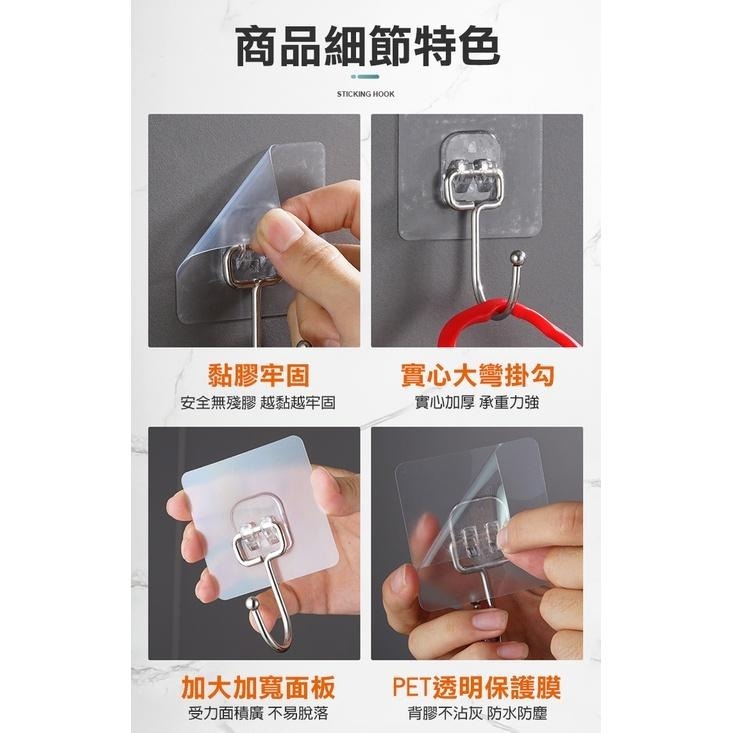 商品細節特色

STICKING HOOK

黏膠牢固
安全無殘膠 越黏越牢固

實心大彎掛勾
實心加厚 承重力強

加大加寬面板
受力面積廣 不易脫落

PET透明保護膜
背膠不沾灰 防水防塵