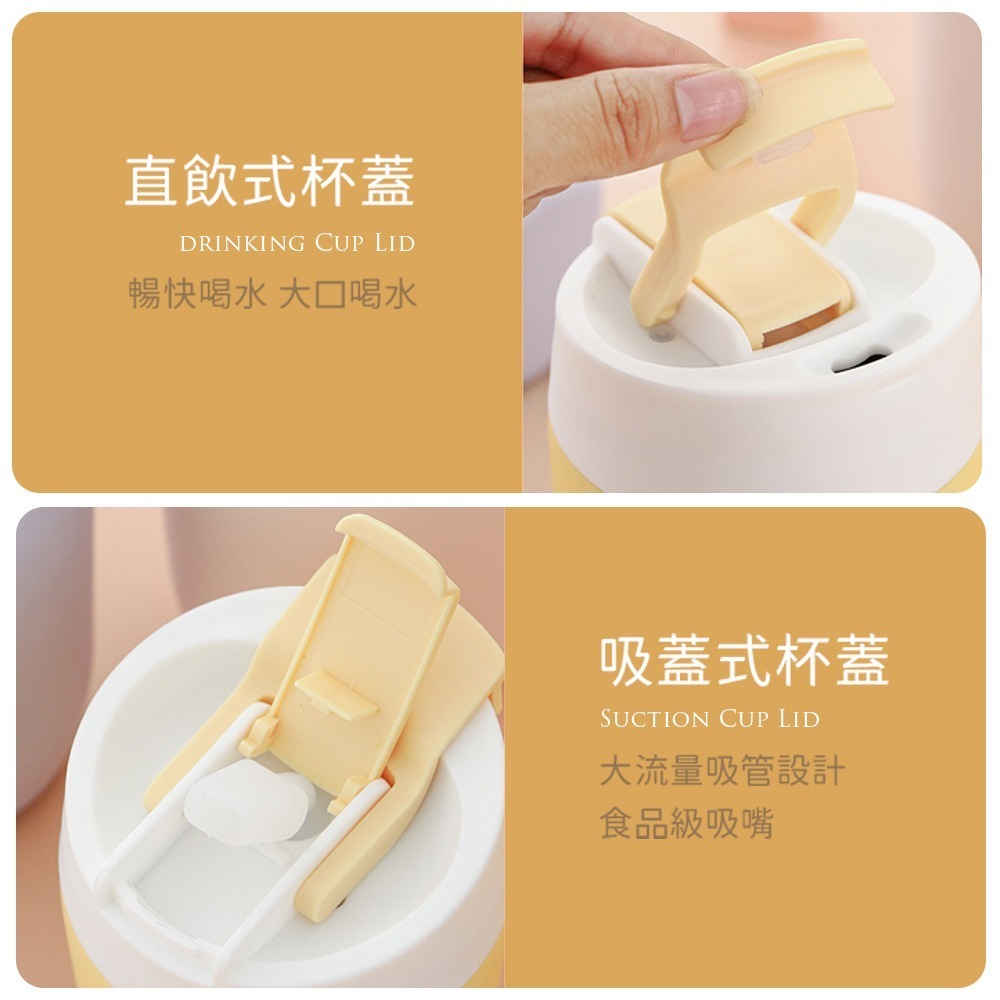 直飲式杯蓋

DRINKING CUP LID

暢快喝水 大口喝水

吸蓋式杯蓋

SUCTION CUP LID

大流量吸管設計

食品級吸嘴