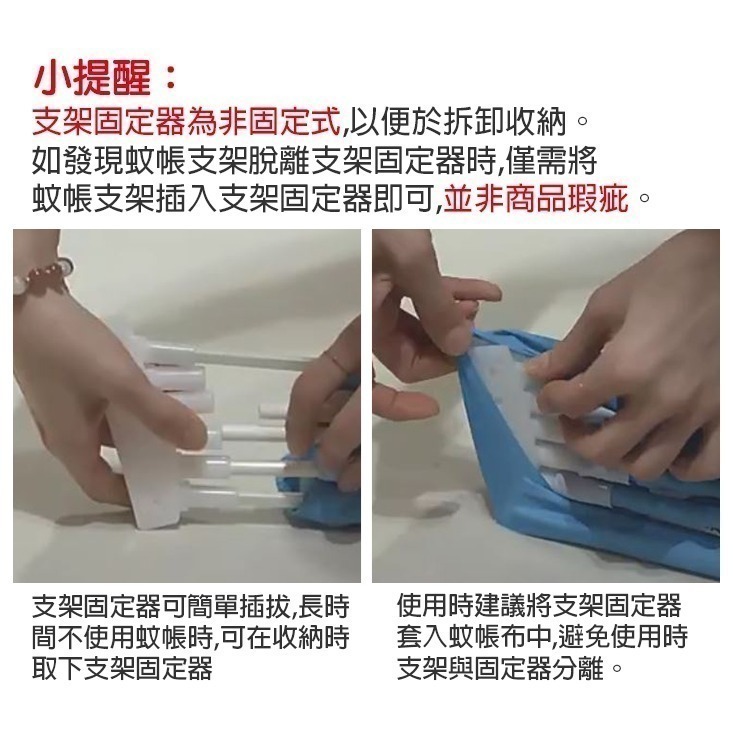 小提醒：
支架固定器為非固定式,以便於拆卸收納。
如發現蚊帳支架脫離支架固定器時,僅需將蚊帳支架插入支架固定器即可,並非商品瑕疵。

支架固定器可簡單插拔,長時間不使用蚊帳時,可在收納時取下支架固定器

使用時建議將支架固定器套入蚊帳布中,避免使用時支架與固定器分離。