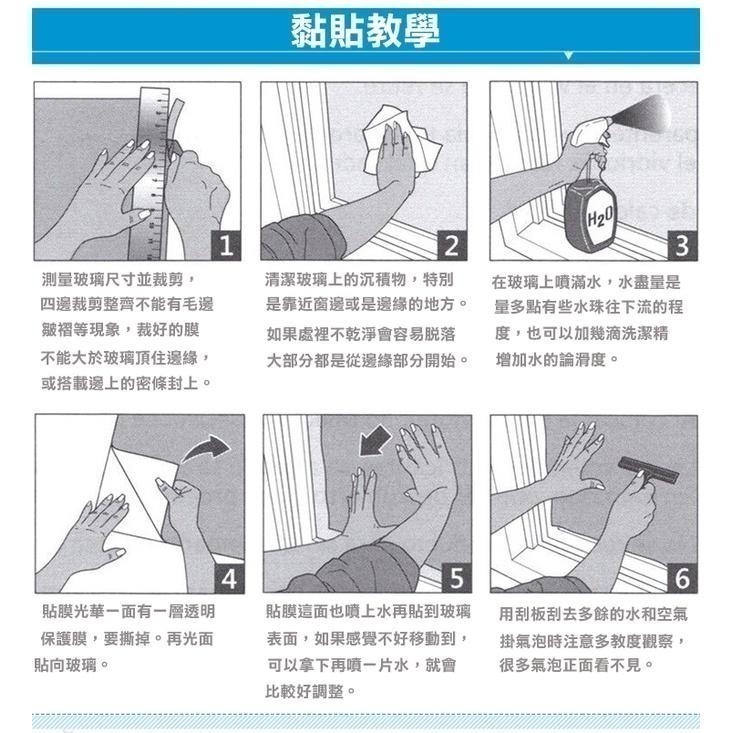 黏貼教學

1

測量玻璃尺寸並裁剪，四邊裁剪整齊不能有毛邊皺褶等現象，裁好的膜不能大於玻璃頂住邊緣，或搭載邊上的密條封上。

2

清潔玻璃上的沉積物，特別是靠近窗邊或是邊緣的地方。如果處裡不乾淨會容易脫落大部分都是從邊緣部分開始。

$H_2O$

3

在玻璃上噴滿水，水盡量是量多點有些水珠往下流的程度，也可以加幾滴洗潔精增加水的論滑度。

4

貼膜光華一面有一層透明保護膜，要撕掉。再光面貼向玻璃。

5

貼膜這面也噴上水再貼到玻璃表面，如果感覺不好移動到，可以拿下再噴一片水，就會比較好調整。

6

用刮板刮去多餘的水和空氣掛氣泡時注意多教度觀察，很多氣泡正面看不見。