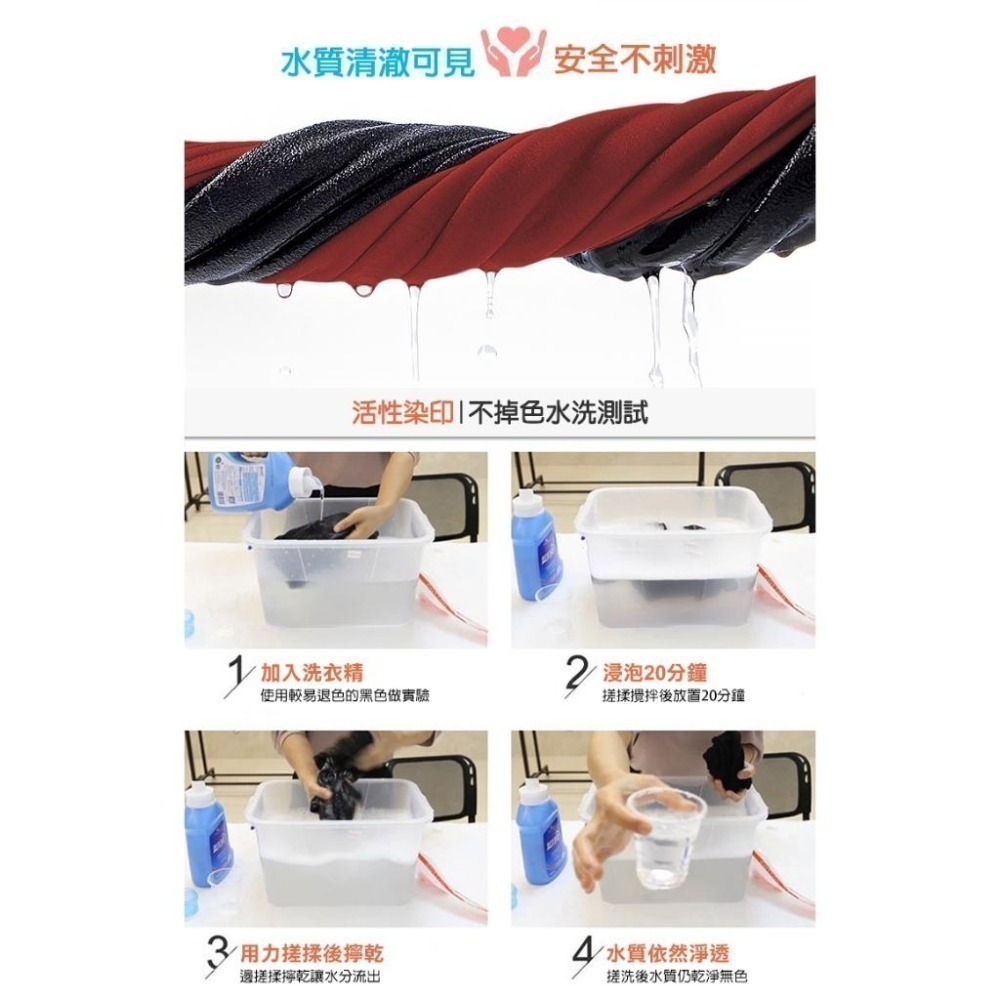 水質清澈可見 安全不刺激

活性染印 | 不掉色水洗測試

1 加入洗衣精
使用較易退色的黑色做實驗

2 浸泡20分鐘
搓揉攪拌後放置20分鐘

3 用力搓揉後擰乾
邊搓揉擰乾讓水分流出

4 水質依然淨透
搓洗後水質仍乾淨無色