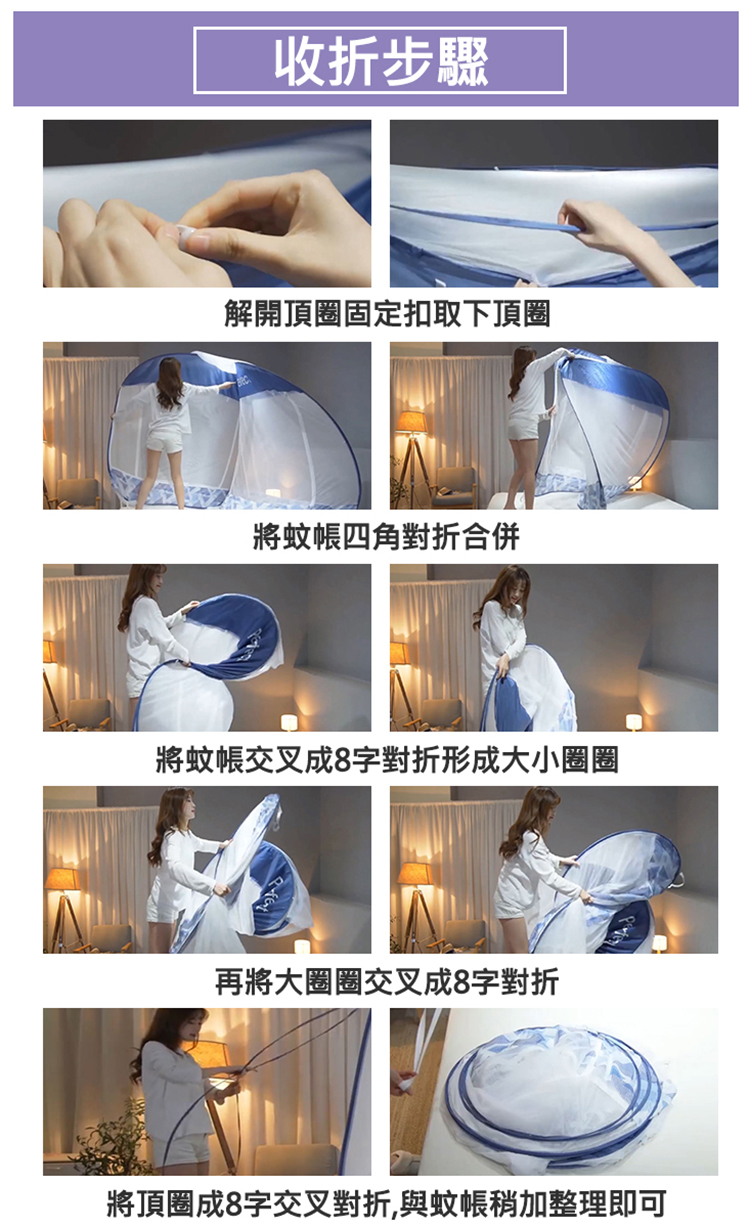 收折步驟

解開頂圈固定扣取下頂圈

將蚊帳四角對折合併

將蚊帳交叉成8字對折形成大小圈圈

再將大圈圈交叉成8字對折

將頂圈成8字交叉對折,與蚊帳稍加整理即可