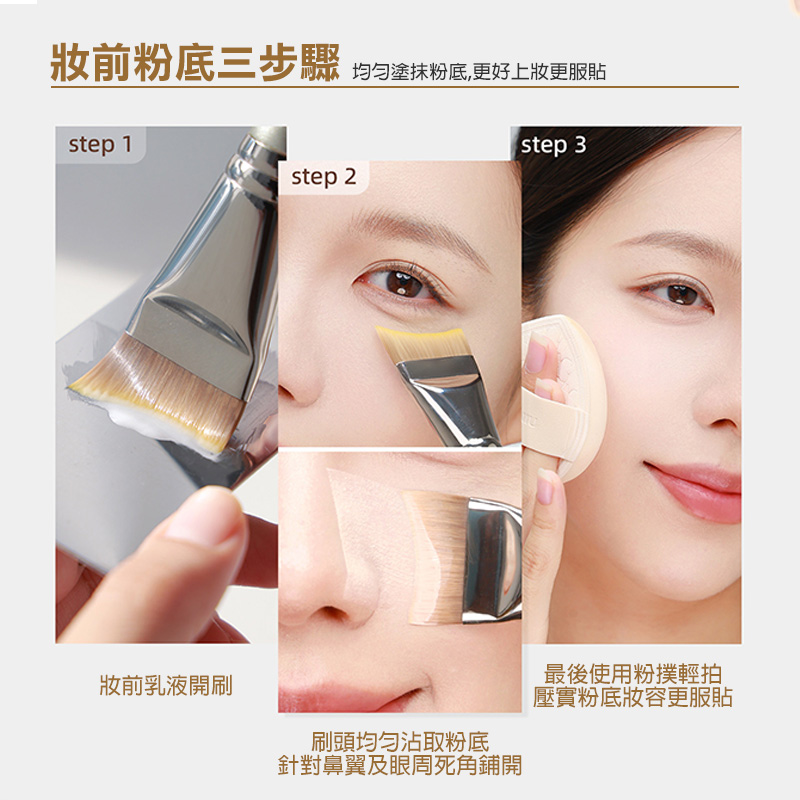 妝前粉底三步驟 均勻塗抹粉底,更好上妝更服貼

step 1

step 2

step 3

妝前乳液開刷

刷頭均勻沾取粉底
針對鼻翼及眼周死角鋪開

最後使用粉撲輕拍
壓實粉底妝容更服貼