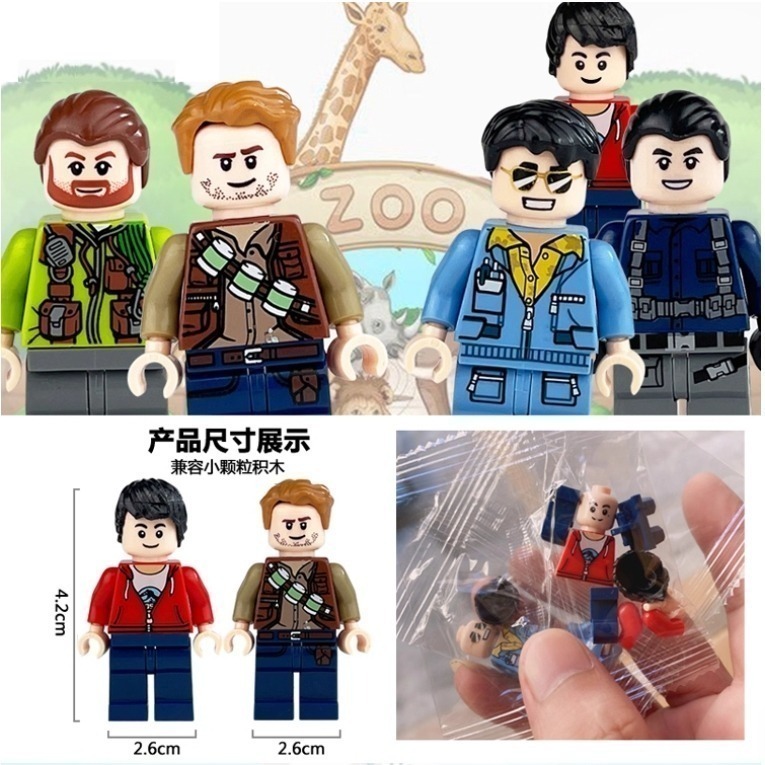 ZOO

产品尺寸展示
兼容小颗粒积木

4.2cm

2.6cm

2.6cm