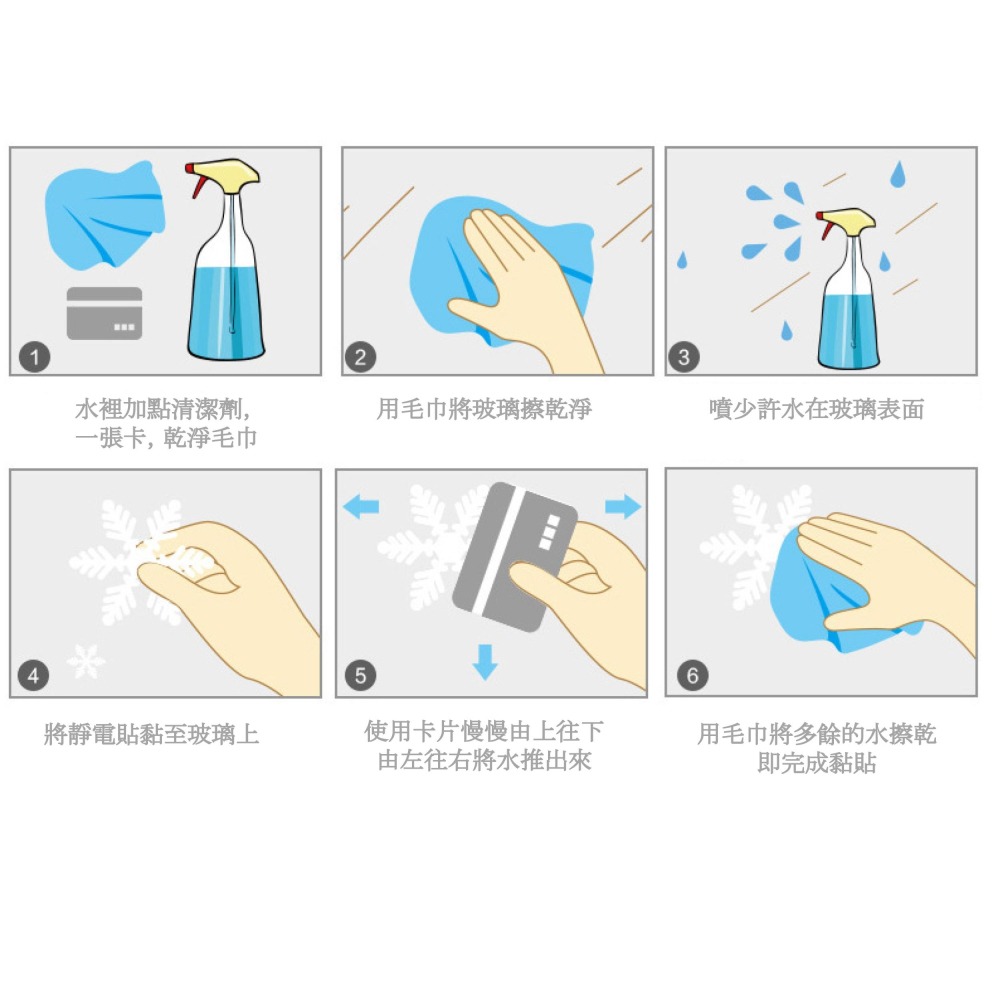 1

水裡加點清潔劑,
一張卡, 乾淨毛巾

2

用毛巾將玻璃擦乾淨

3

噴少許水在玻璃表面

4

將靜電貼黏至玻璃上

5

使用卡片慢慢由上往下
由左往右將水推出來

6

用毛巾將多餘的水擦乾
即完成黏貼