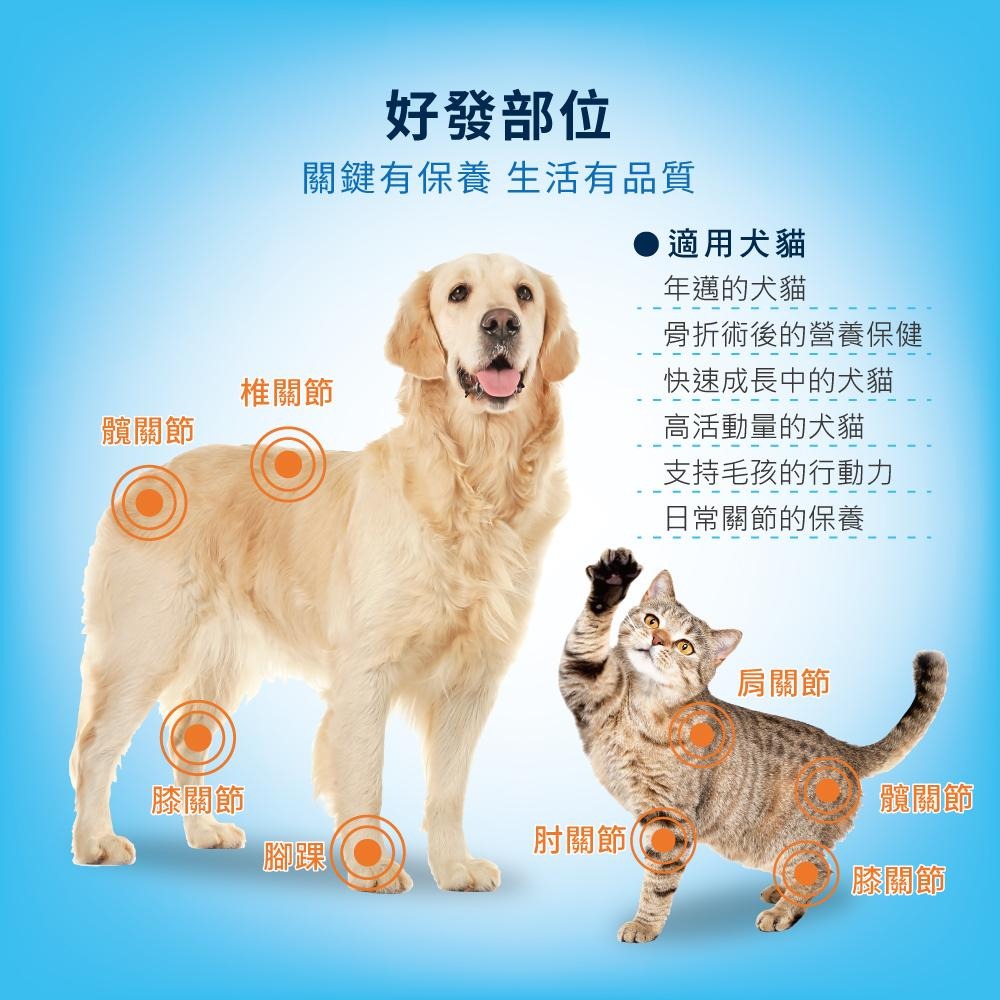 好發部位
關鍵有保養 生活有品質

● 適用犬貓
年邁的犬貓
骨折術後的營養保健
快速成長中的犬貓
高活動量的犬貓
支持毛孩的行動力
日常關節的保養

椎關節
髖關節
膝關節
腳踝

肩關節
髖關節
肘關節
膝關節