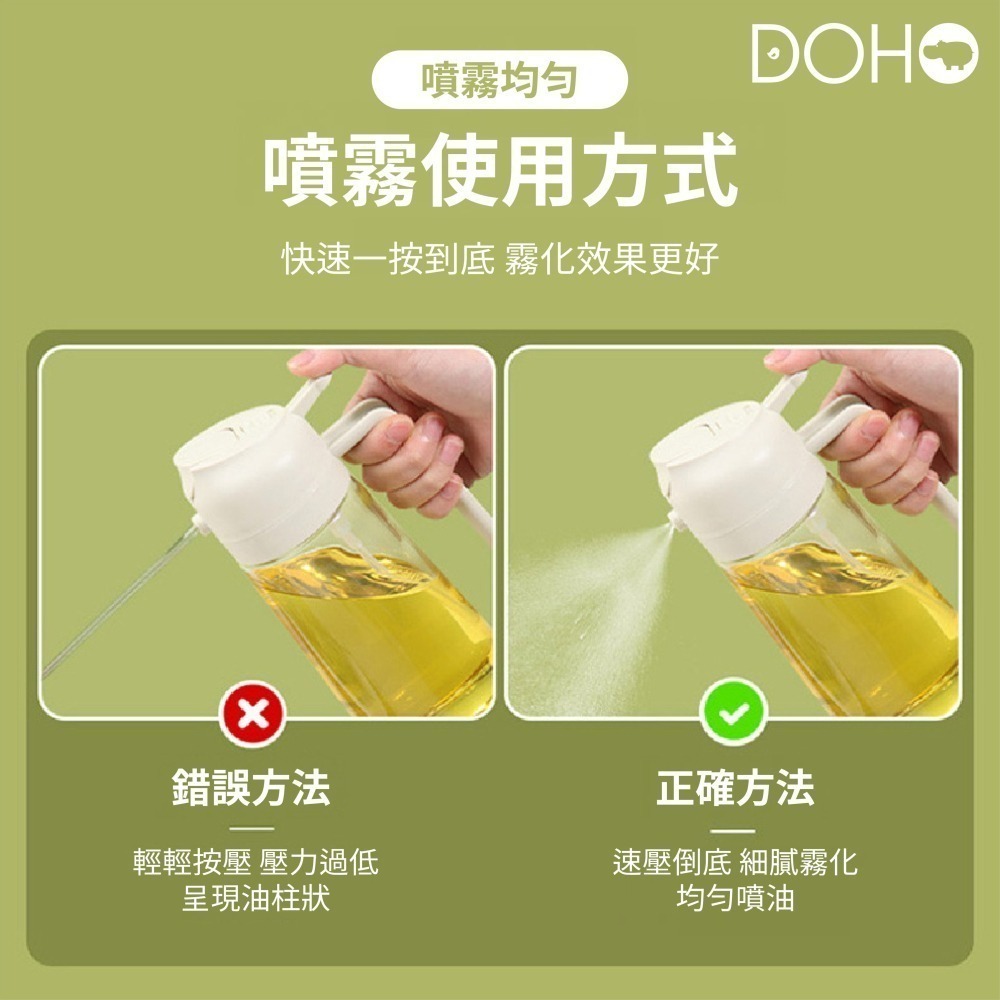 DOHO

噴霧均勻

噴霧使用方式

快速一按到底 霧化效果更好

錯誤方法

輕輕按壓 壓力過低
呈現油柱狀

正確方法

速壓倒底 細膩霧化
均勻噴油