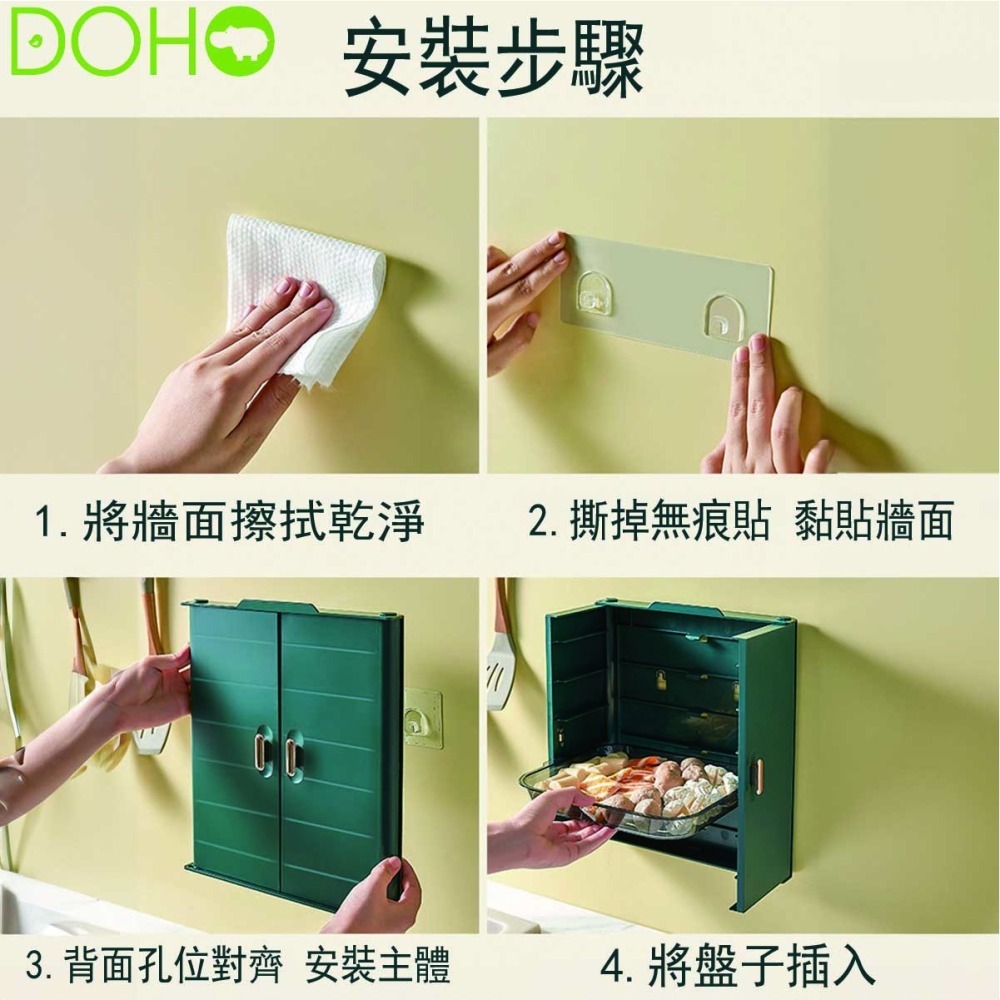 DOHO 安裝步驟

1. 將牆面擦拭乾淨

2. 撕掉無痕貼 黏貼牆面

3. 背面孔位對齊 安裝主體

4. 將盤子插入