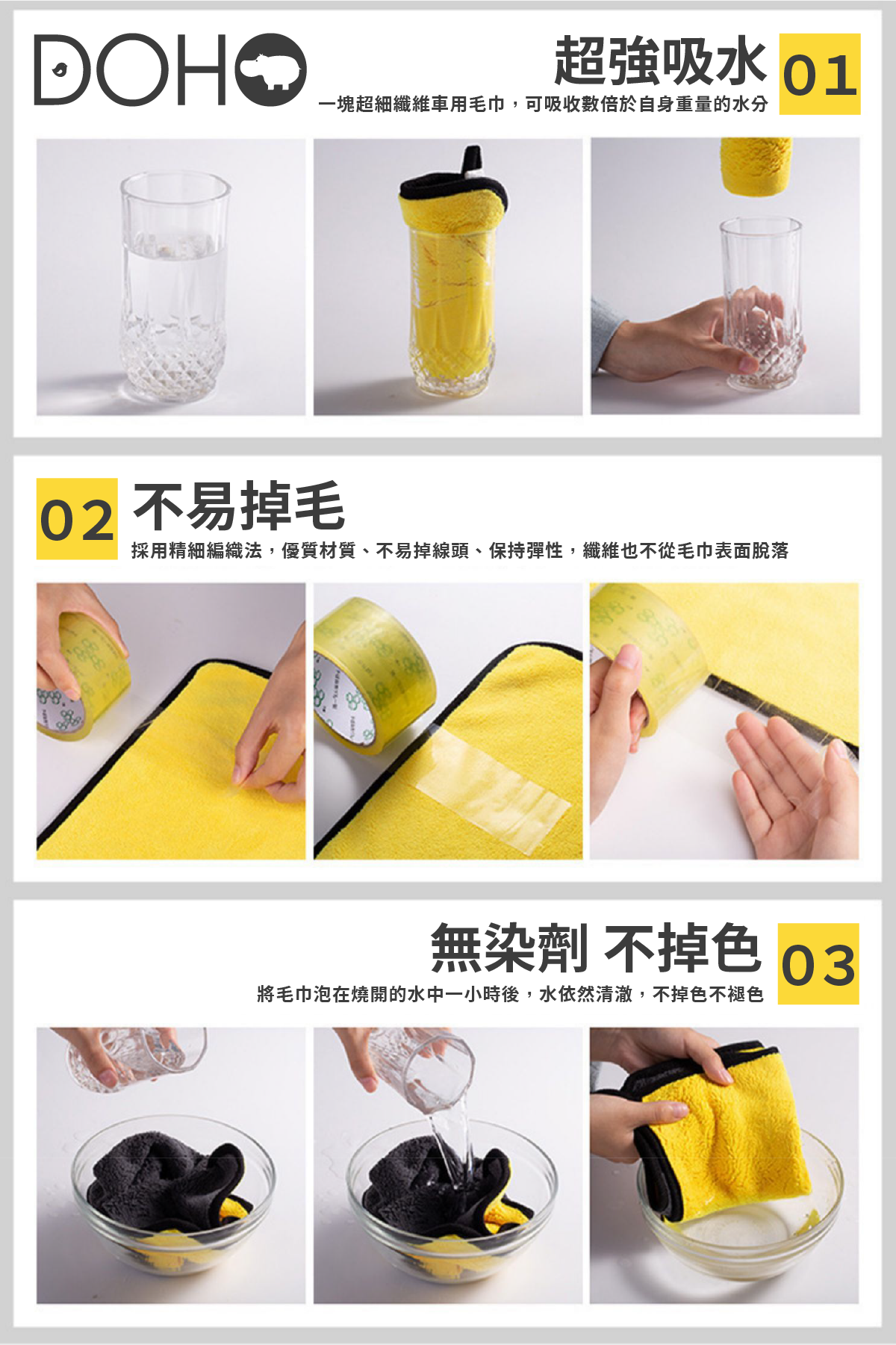 DOHO

超強吸水
01
一塊超細纖維車用毛巾，可吸收數倍於自身重量的水分

02
不易掉毛
採用精細編織法，優質材質、不易掉線頭、保持彈性，纖維也不從毛巾表面脫落

無染劑 不掉色
03
將毛巾泡在燒開的水中一小時後，水依然清澈，不掉色不褪色