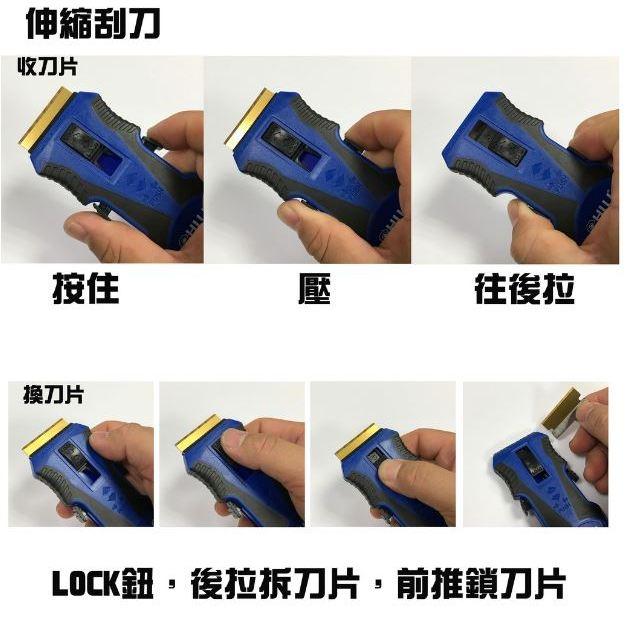 伸縮刮刀

收刀片

按住

壓

往後拉

換刀片

LOCK鈕，後拉拆刀片，前推鎖刀片