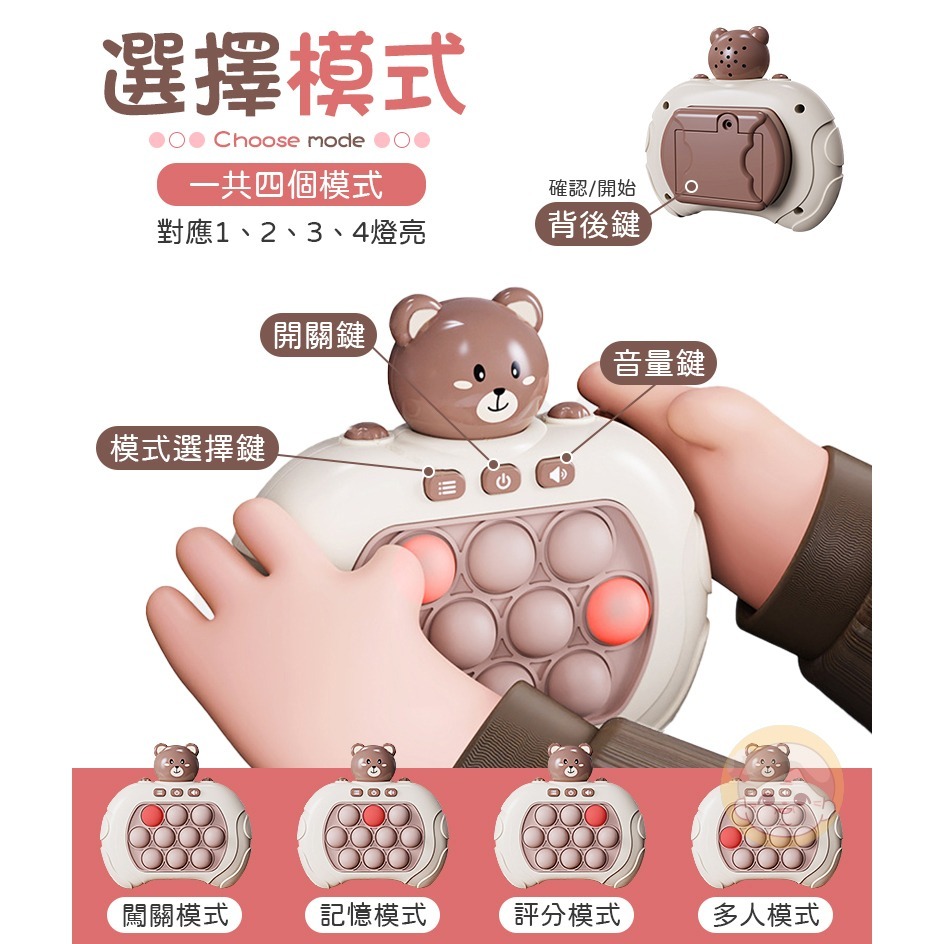 選擇模式

Choose mode

一共四個模式

對應1、2、3、4燈亮

確認/開始

背後鍵

開關鍵

音量鍵

模式選擇鍵

闖關模式

記憶模式

評分模式

多人模式