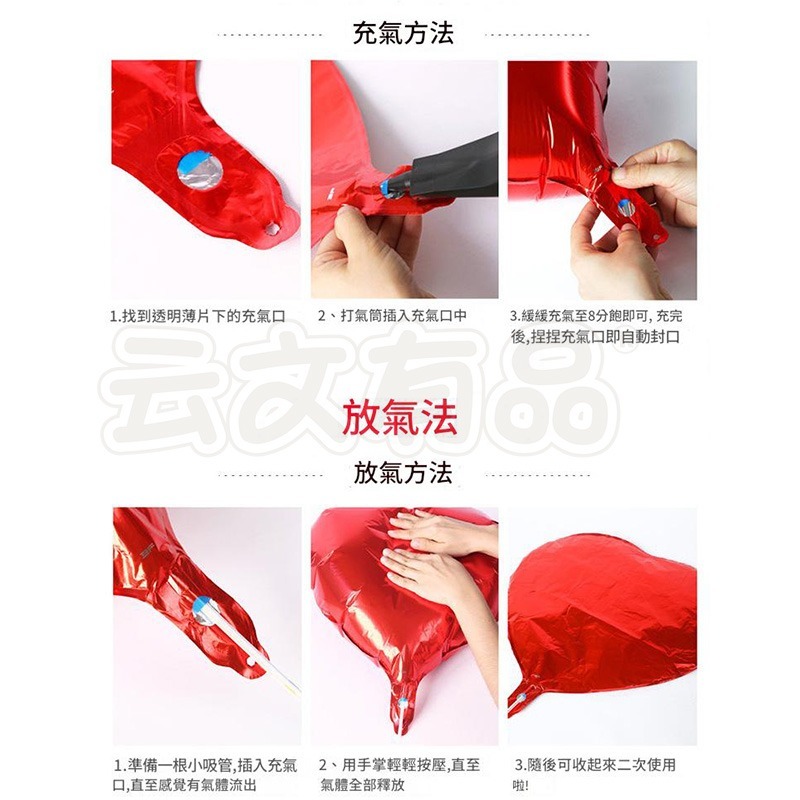 充氣方法

1.找到透明薄片下的充氣口

2、打氣筒插入充氣口中

3.緩緩充氣至8分飽即可, 充完後,捏捏充氣口即自動封口

云文有品

放氣法

放氣方法

1.準備一根小吸管,插入充氣口,直至感覺有氣體流出

2、用手掌輕輕按壓,直至氣體全部釋放

3.隨後可收起來二次使用啦!