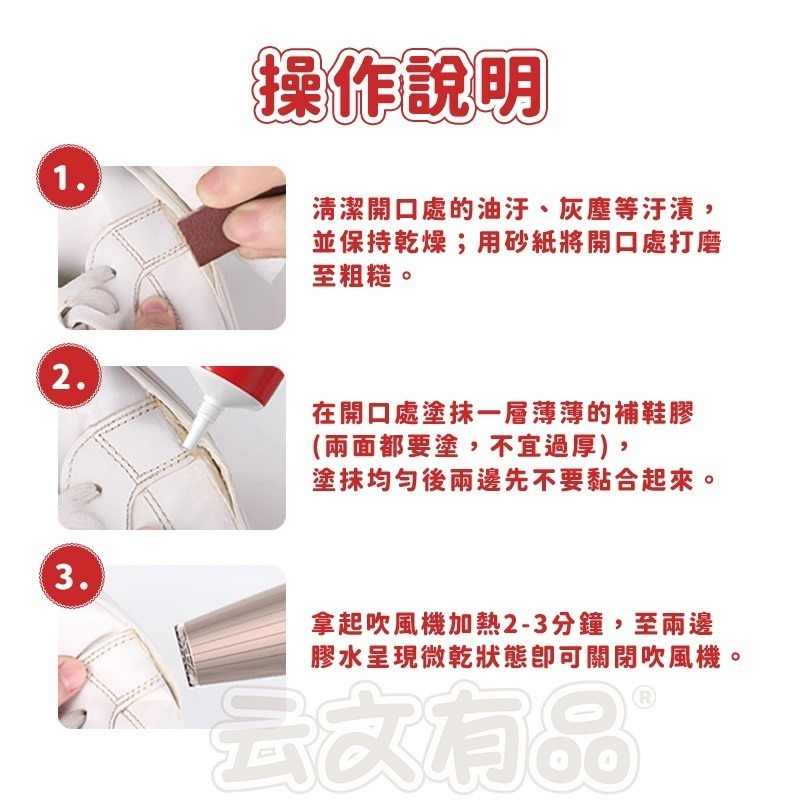 操作說明

1.

清潔開口處的油汙、灰塵等汙漬，並保持乾燥；用砂紙將開口處打磨至粗糙。

2.

在開口處塗抹一層薄薄的補鞋膠(兩面都要塗，不宜過厚)，塗抹均勻後兩邊先不要黏合起來。

3.

拿起吹風機加熱2-3分鐘，至兩邊膠水呈現微乾狀態即可關閉吹風機。

云文有品®