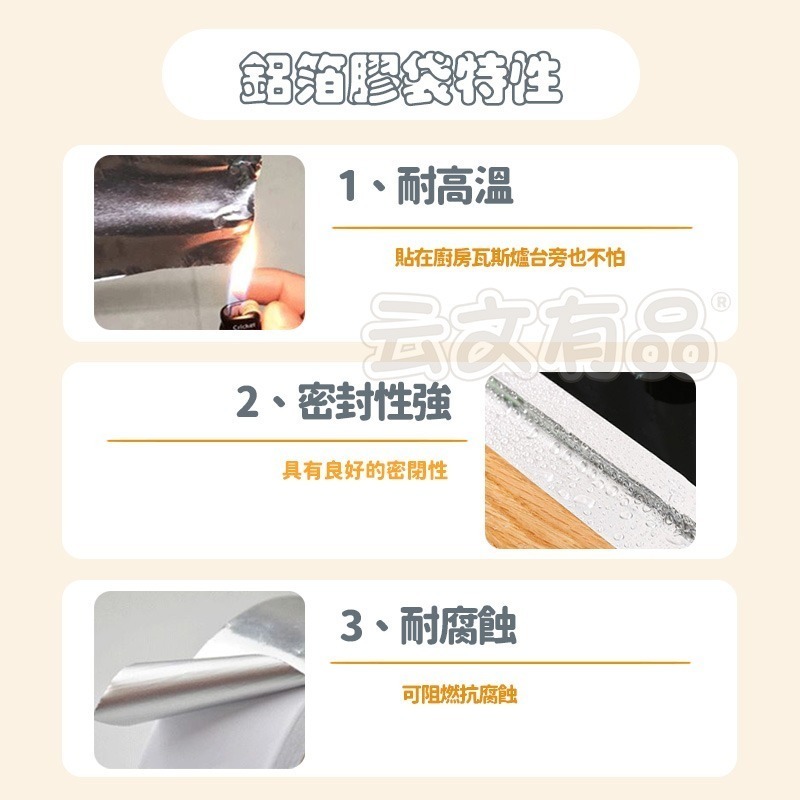 鋁箔膠袋特性

1、耐高溫

貼在廚房瓦斯爐台旁也不怕

Cricket

云文有品®

2、密封性強

具有良好的密閉性

3、耐腐蝕

可阻燃抗腐蝕