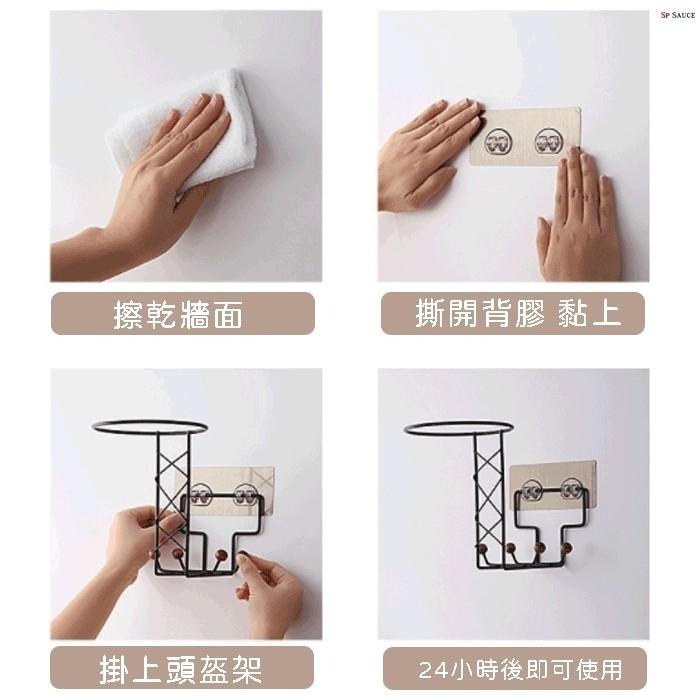 SP SAUCE

擦乾牆面

撕開背膠 黏上

掛上頭盔架

24小時後即可使用