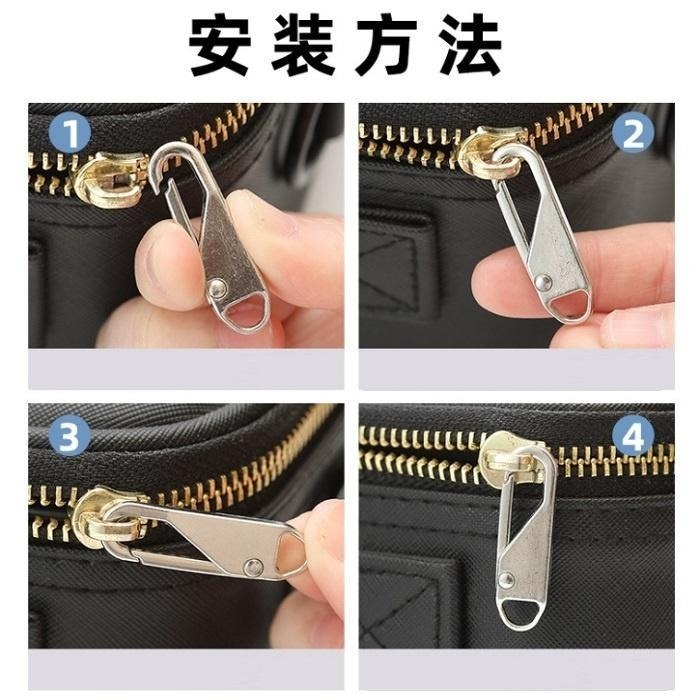 安装方法

1

2

3

4