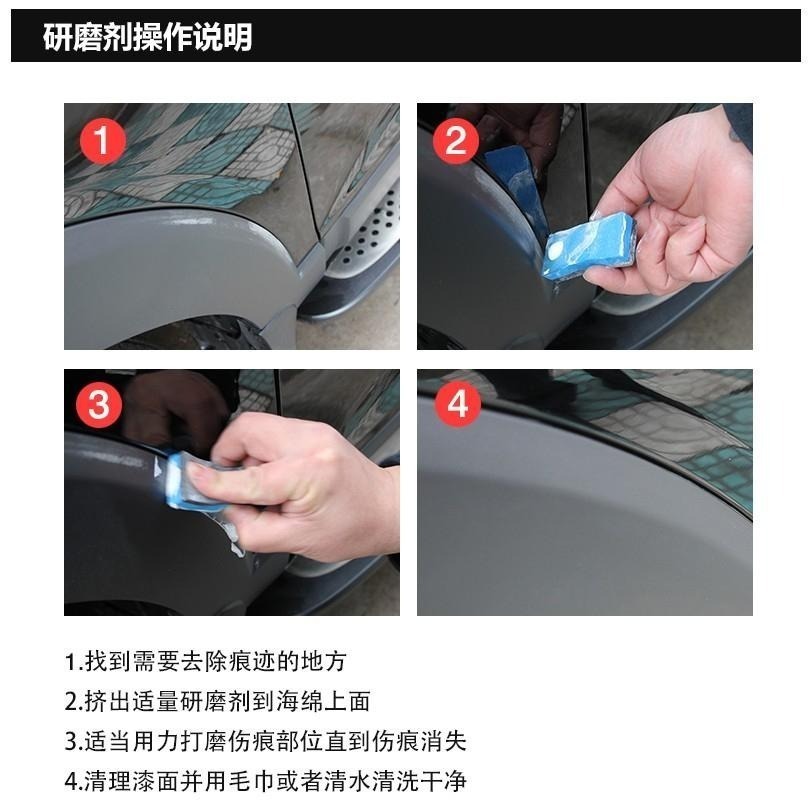 研磨剂操作说明

1

2

3

4

1.找到需要去除痕迹的地方

2.挤出适量研磨剂到海绵上面

3.适当用力打磨伤痕部位直到伤痕消失

4.清理漆面并用毛巾或者清水清洗干净