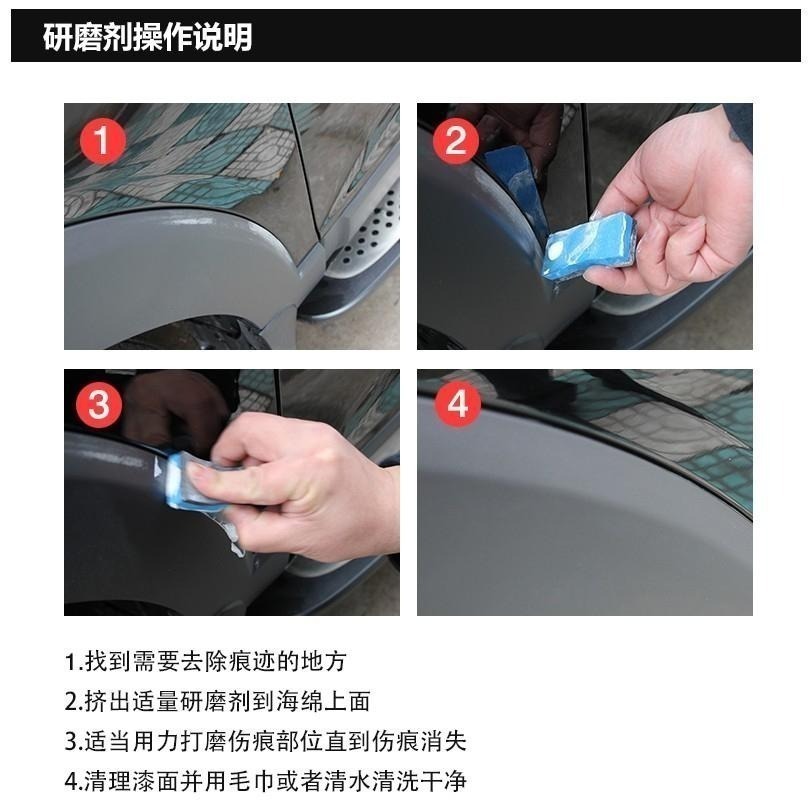 研磨剂操作说明

1

2

3

4

1.找到需要去除痕迹的地方
2.挤出适量研磨剂到海绵上面
3.适当用力打磨伤痕部位直到伤痕消失
4.清理漆面并用毛巾或者清水清洗干净