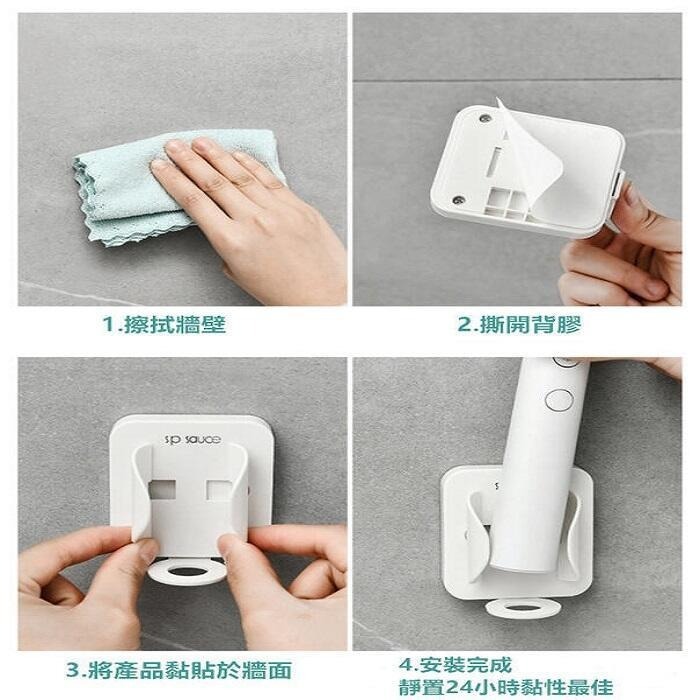 1.擦拭牆壁

2.撕開背膠

sp sauce

3.將產品黏貼於牆面

4.安裝完成
靜置24小時黏性最佳