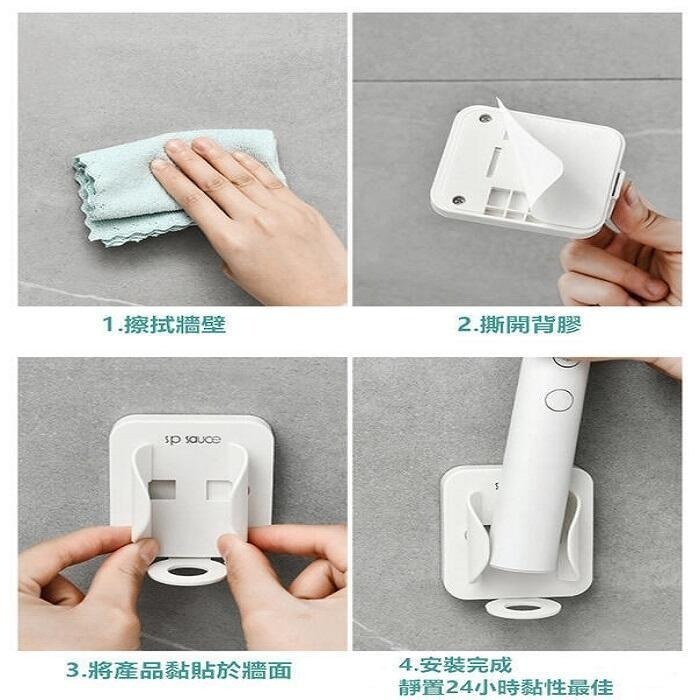 1.擦拭牆壁

2.撕開背膠

sp sauce

3.將產品黏貼於牆面

4.安裝完成
靜置24小時黏性最佳