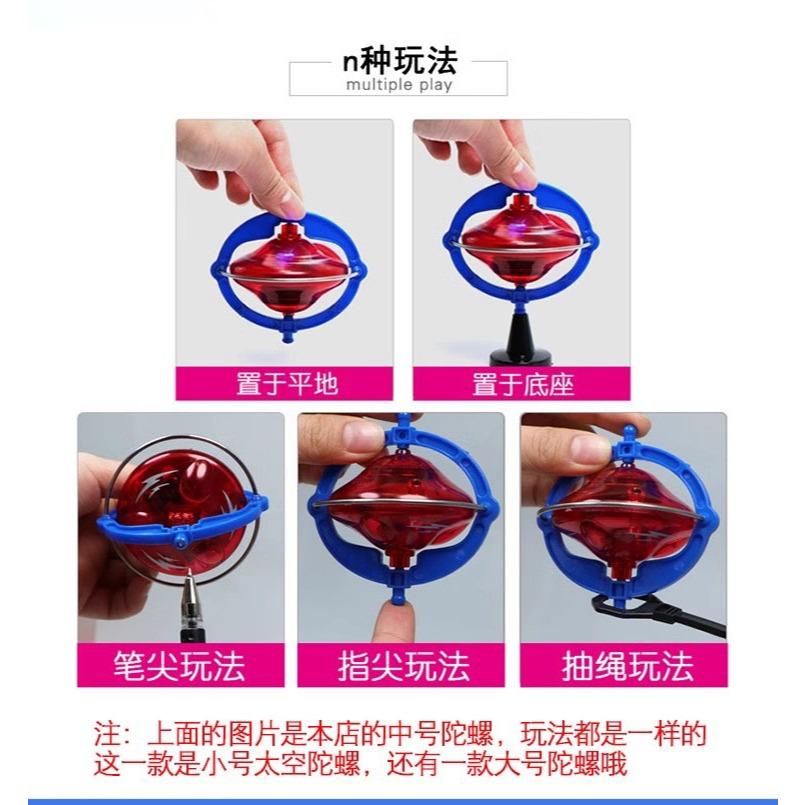 n种玩法
multiple play

置于平地

置于底座

笔尖玩法

指尖玩法

抽绳玩法

注：上面的图片是本店的中号陀螺，玩法都是一样的
这一款是小号太空陀螺，还有一款大号陀螺哦