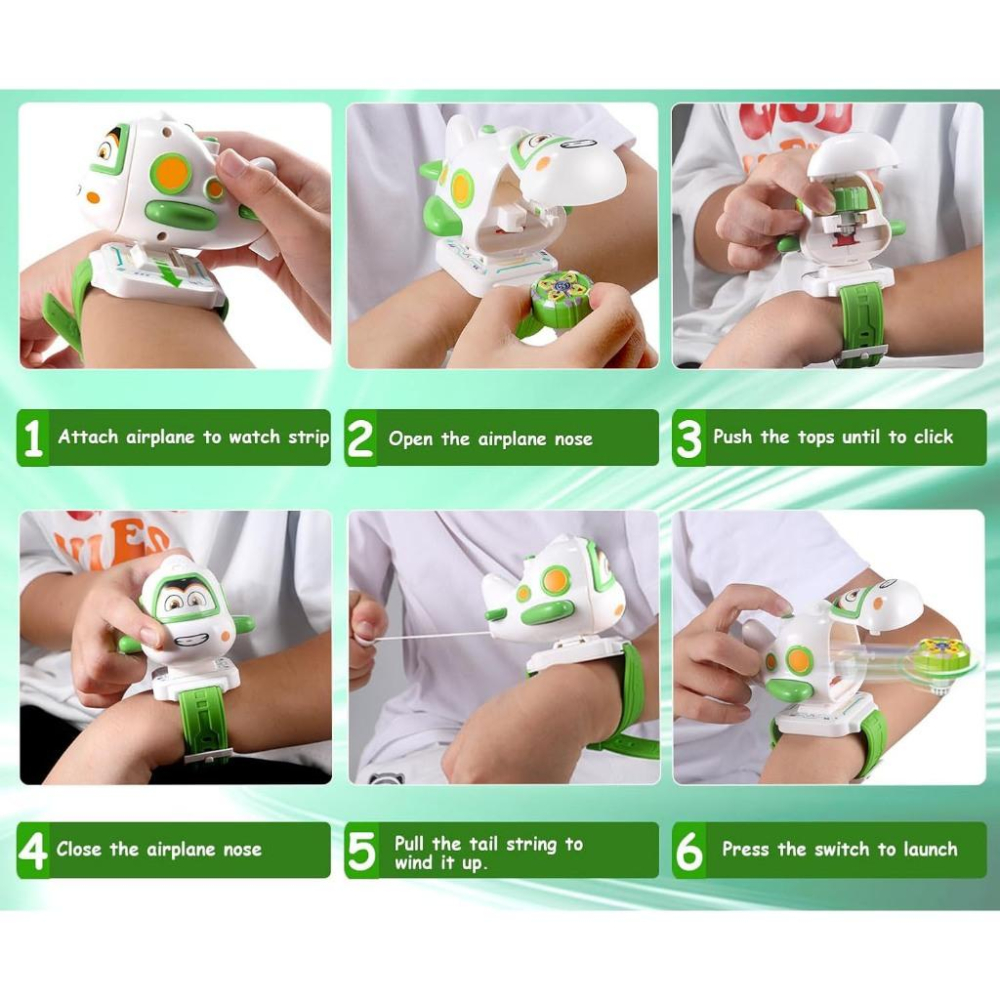 1 Attach airplane to watch strip

2 Open the airplane nose

3 Push the tops until to click

4 Close the airplane nose

5 Pull the tail string to wind it up.

6 Press the switch to launch