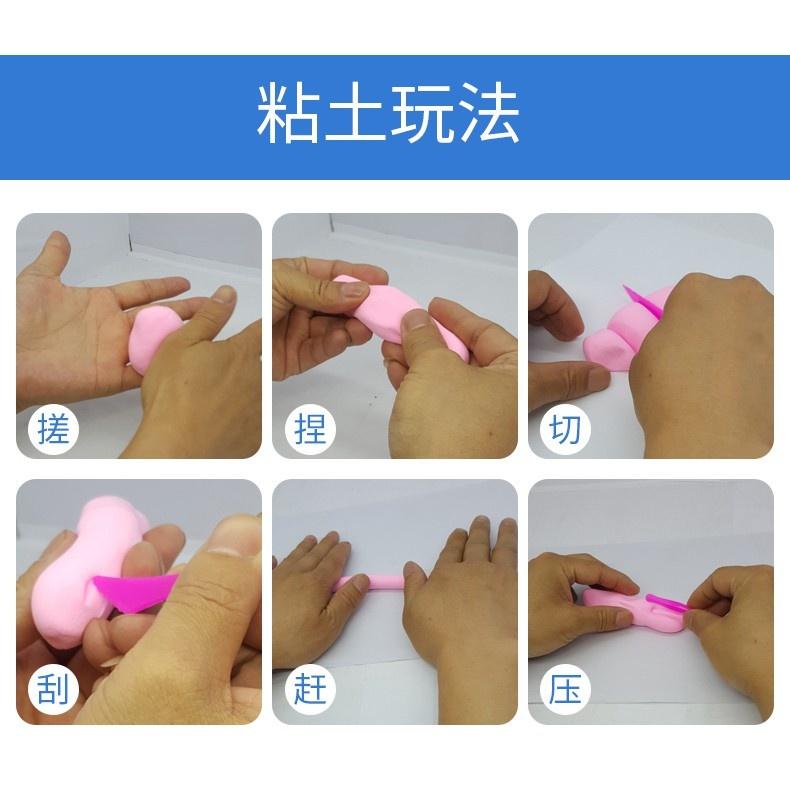 粘土玩法

搓

捏

切

刮

赶

压