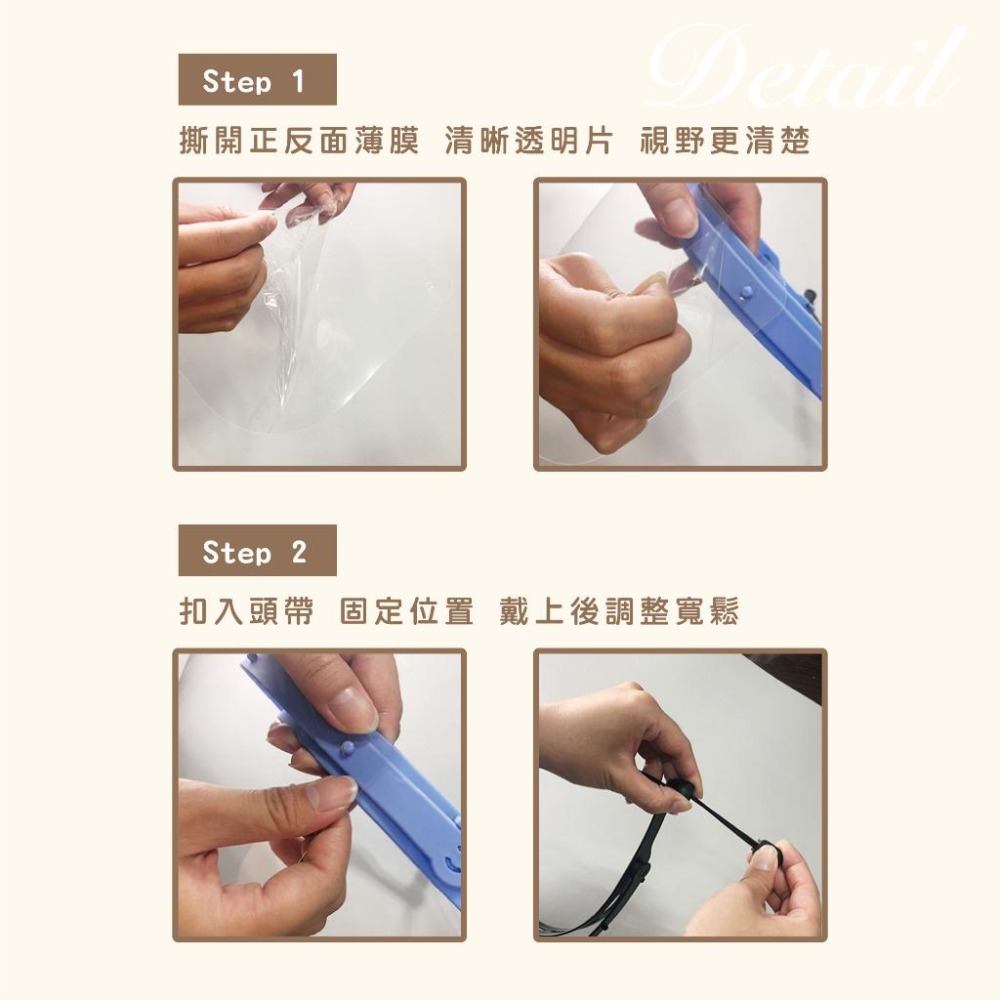 Detail

Step 1

撕開正反面薄膜 清晰透明片 視野更清楚

Step 2

扣入頭帶 固定位置 戴上後調整寬鬆