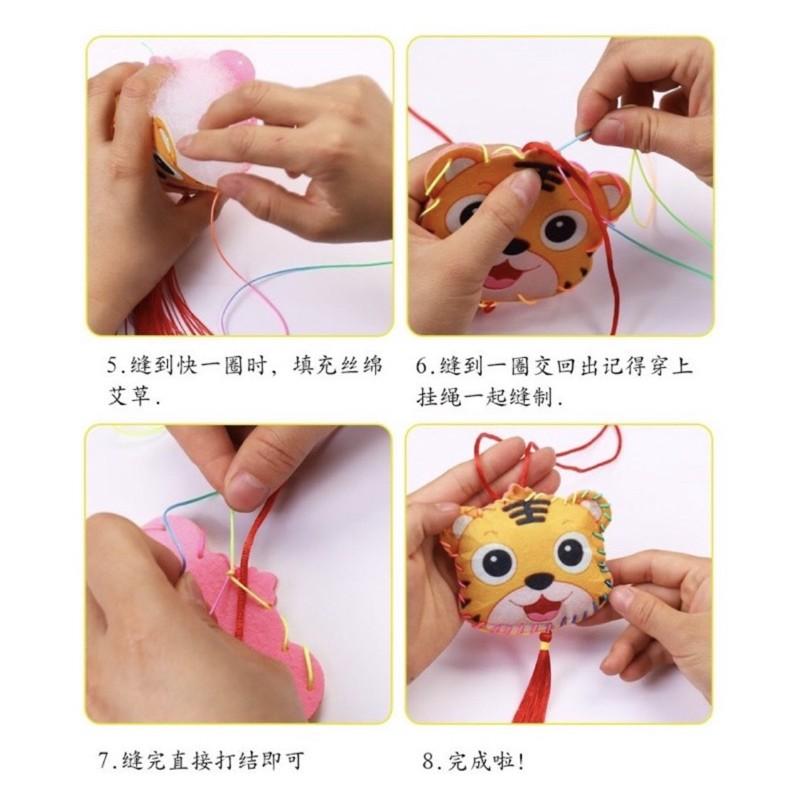 5.缝到快一圈时，填充丝绵艾草.

6.缝到一圈交回出记得穿上挂绳一起缝制.

7.缝完直接打结即可

8.完成啦!