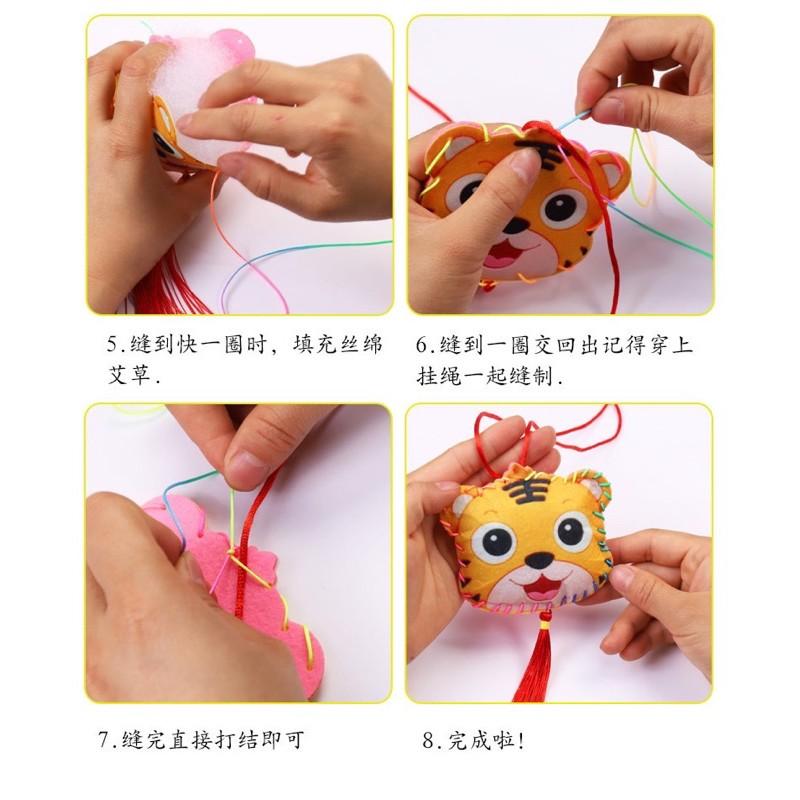 5.缝到快一圈时，填充丝绵艾草.

6.缝到一圈交回出记得穿上挂绳一起缝制.

7.缝完直接打结即可

8.完成啦!