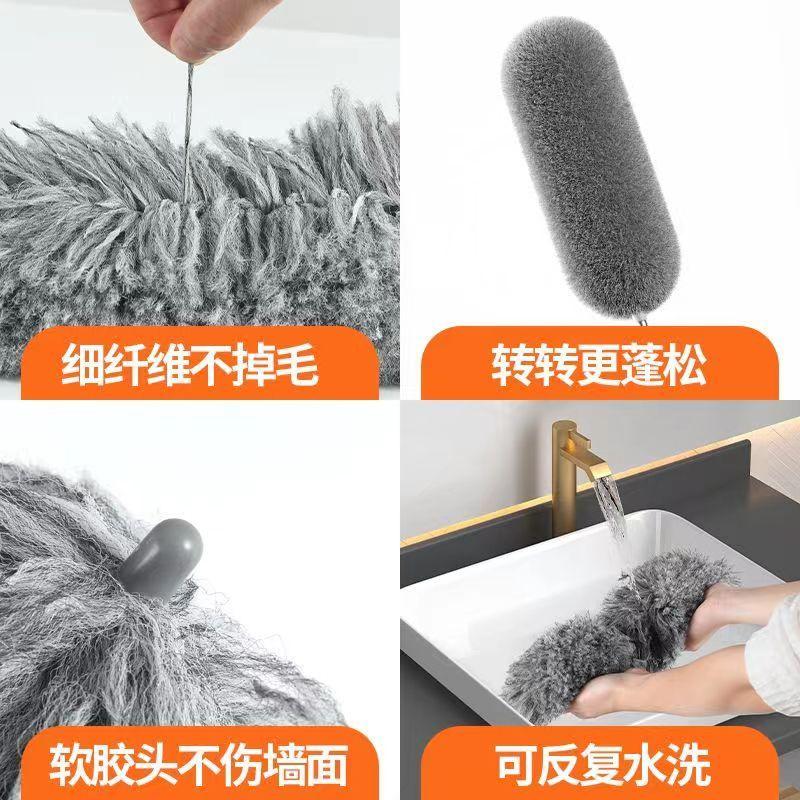 细纤维不掉毛

转转更蓬松

软胶头不伤墙面

可反复水洗