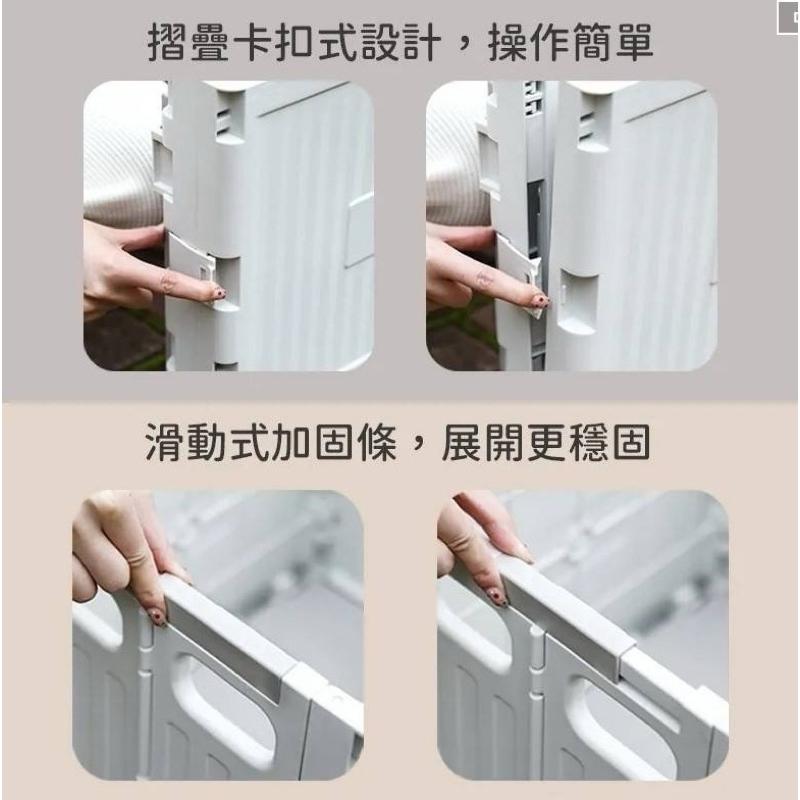 摺疊卡扣式設計，操作簡單

滑動式加固條，展開更穩固