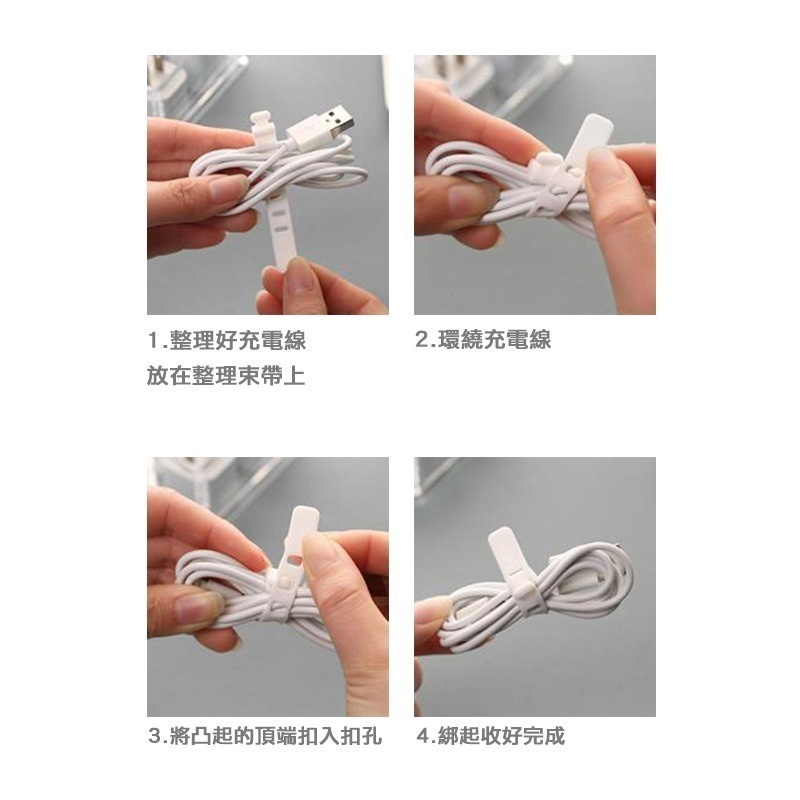 1.整理好充電線
放在整理束帶上

2.環繞充電線

3.將凸起的頂端扣入扣孔

4.綁起收好完成