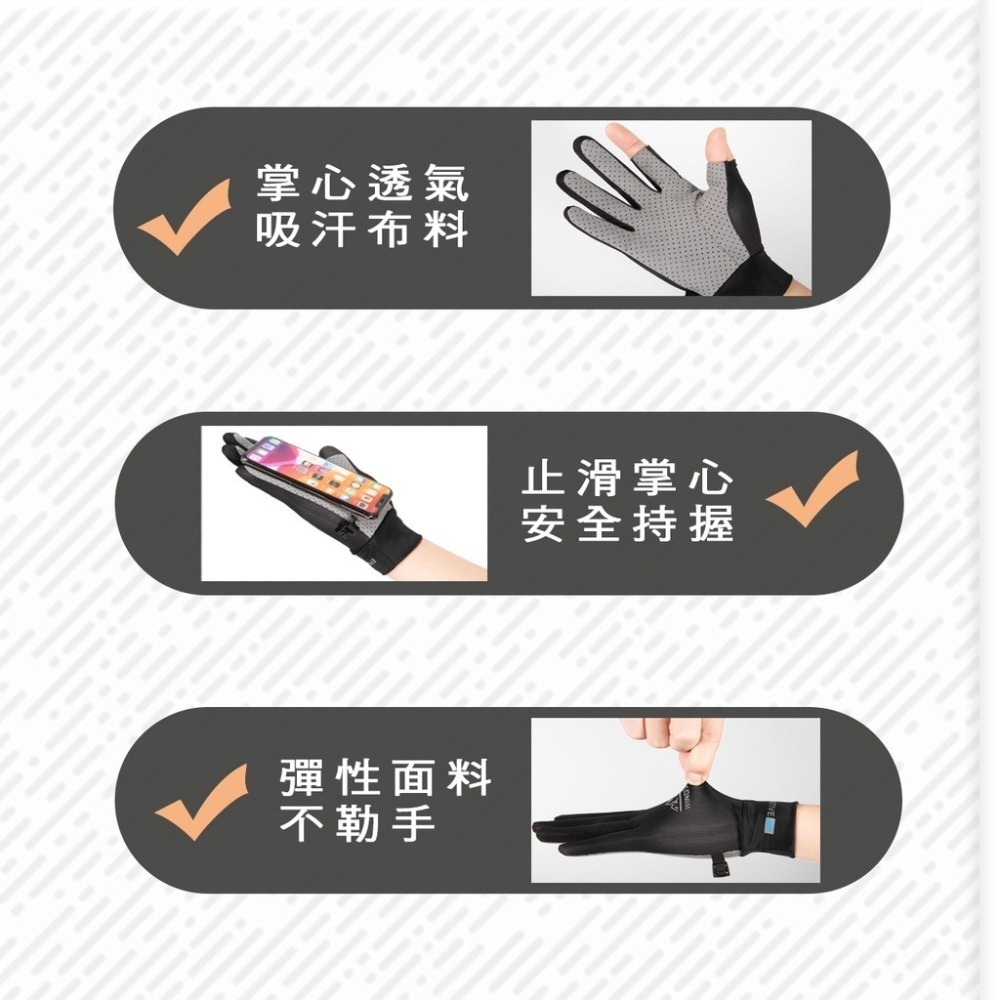 掌心透氣
吸汗布料

止滑掌心
安全持握

彈性面料
不勒手