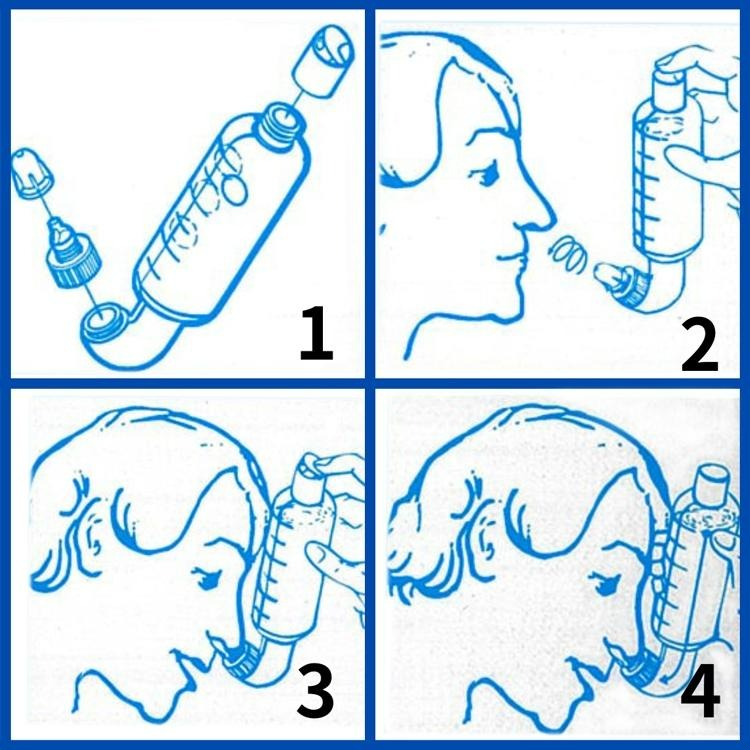 1

2

3

4