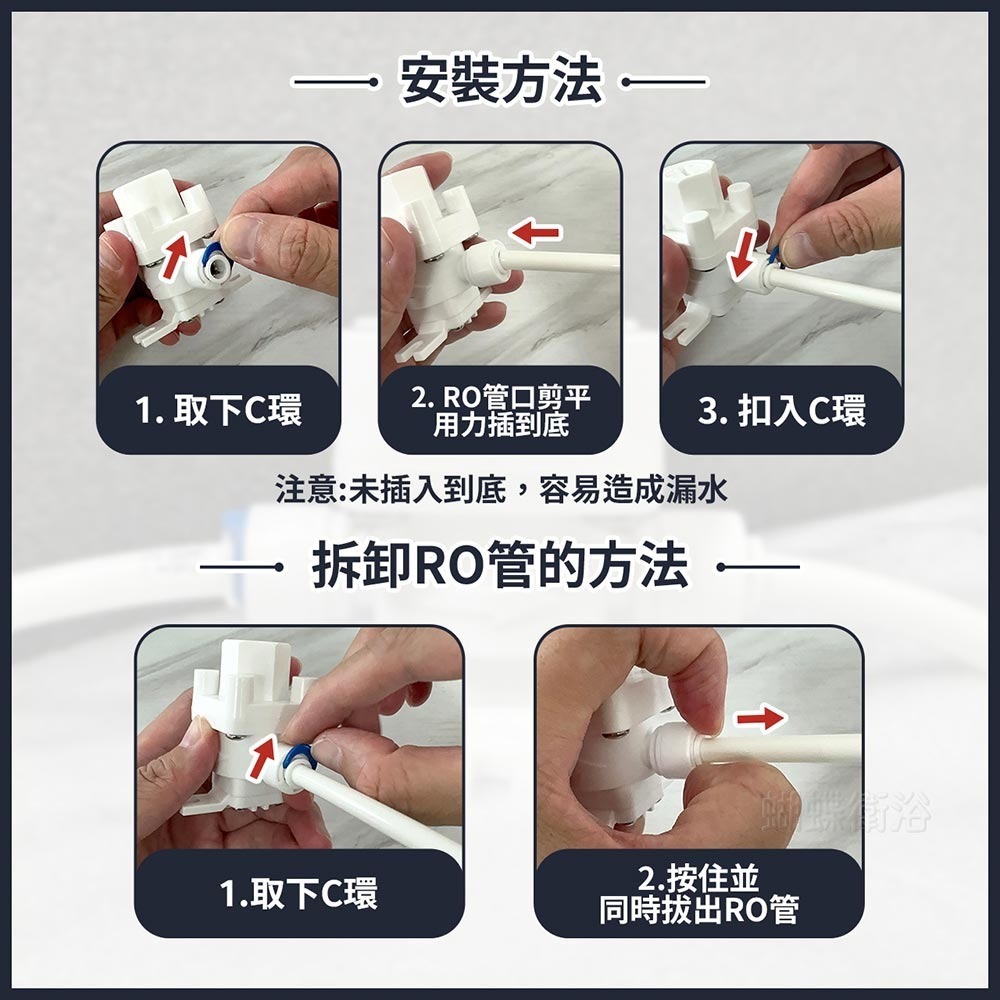 安裝方法

1. 取下C環

2. RO管口剪平
用力插到底

3. 扣入C環

注意:未插入到底，容易造成漏水

拆卸RO管的方法

1.取下C環

蝴蝶衛浴

2.按住並
同時拔出RO管