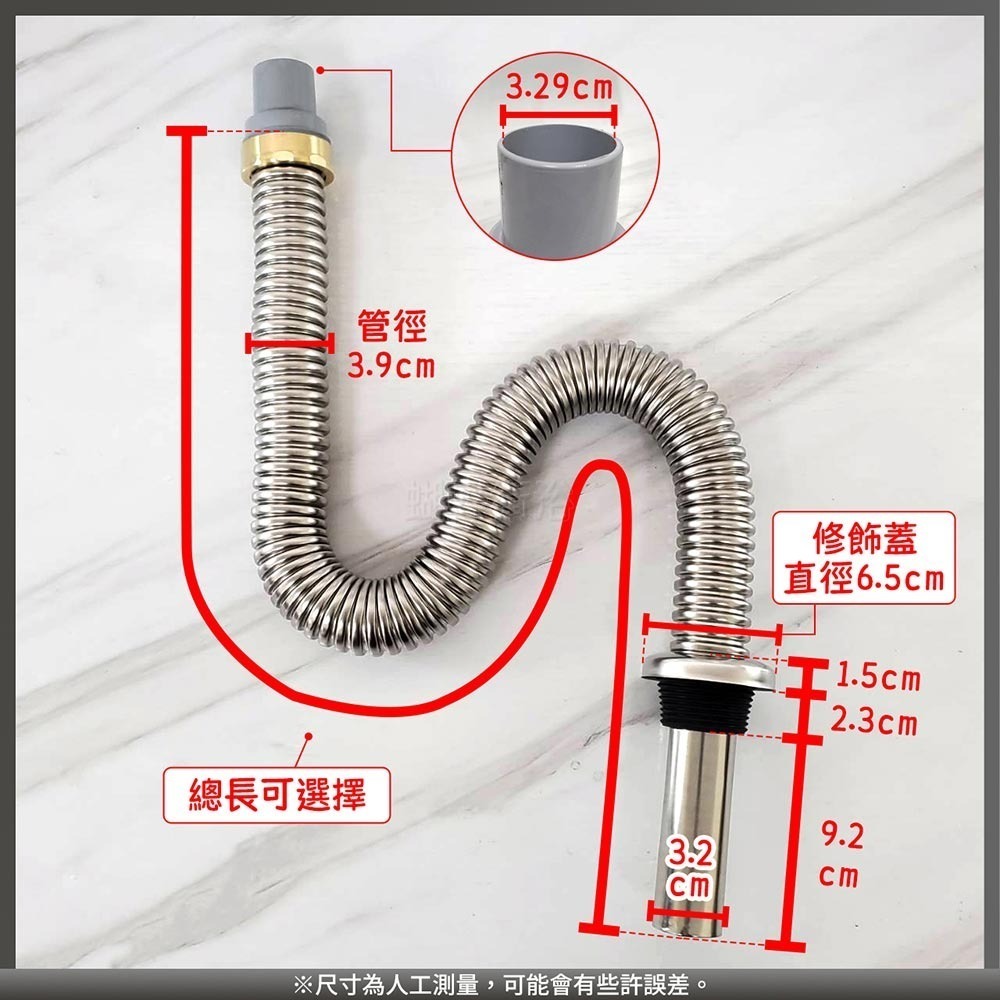 3.29cm

管徑
3.9cm

修飾蓋
直徑6.5cm

1.5cm
2.3cm

9.2
cm

3.2
cm

總長可選擇

※尺寸為人工測量，可能會有些許誤差。