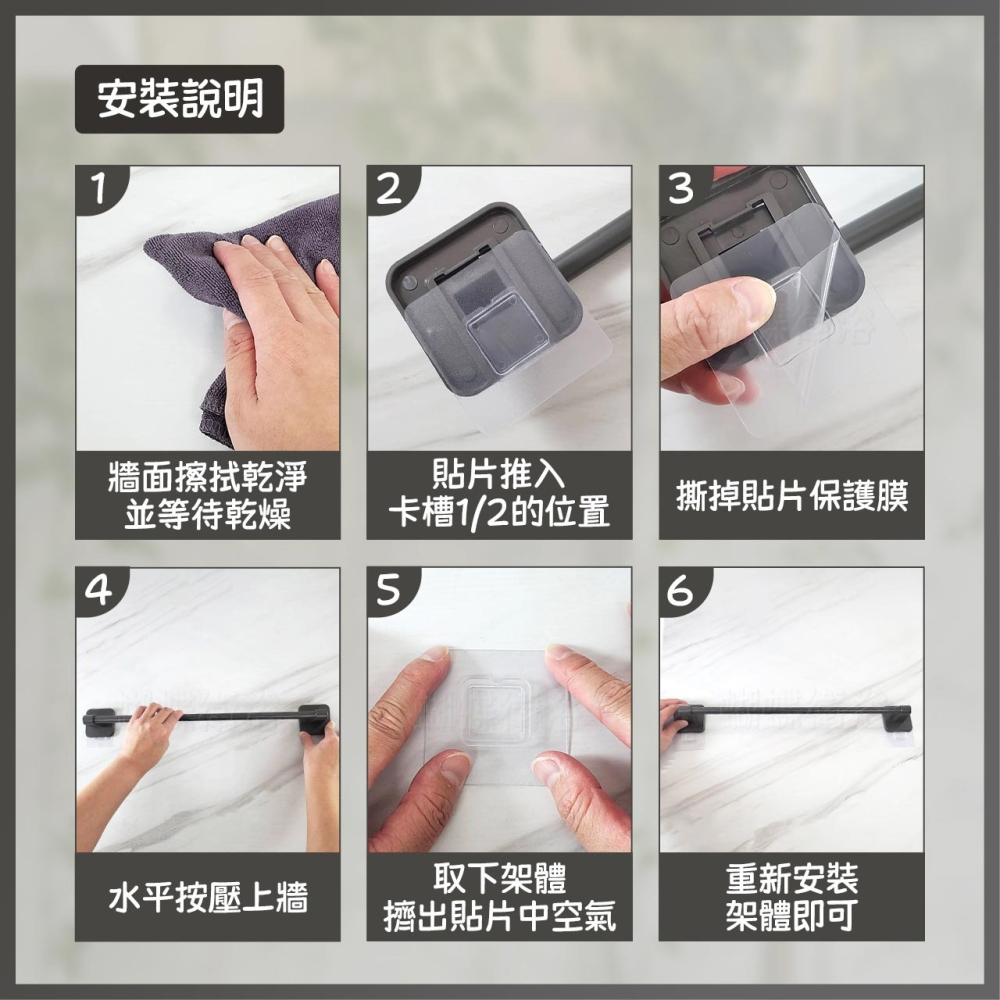 安裝說明

1
牆面擦拭乾淨
並等待乾燥

2
貼片推入
卡槽1/2的位置

3
撕掉貼片保護膜

4
水平按壓上牆

5
取下架體
擠出貼片中空氣

6
重新安裝
架體即可